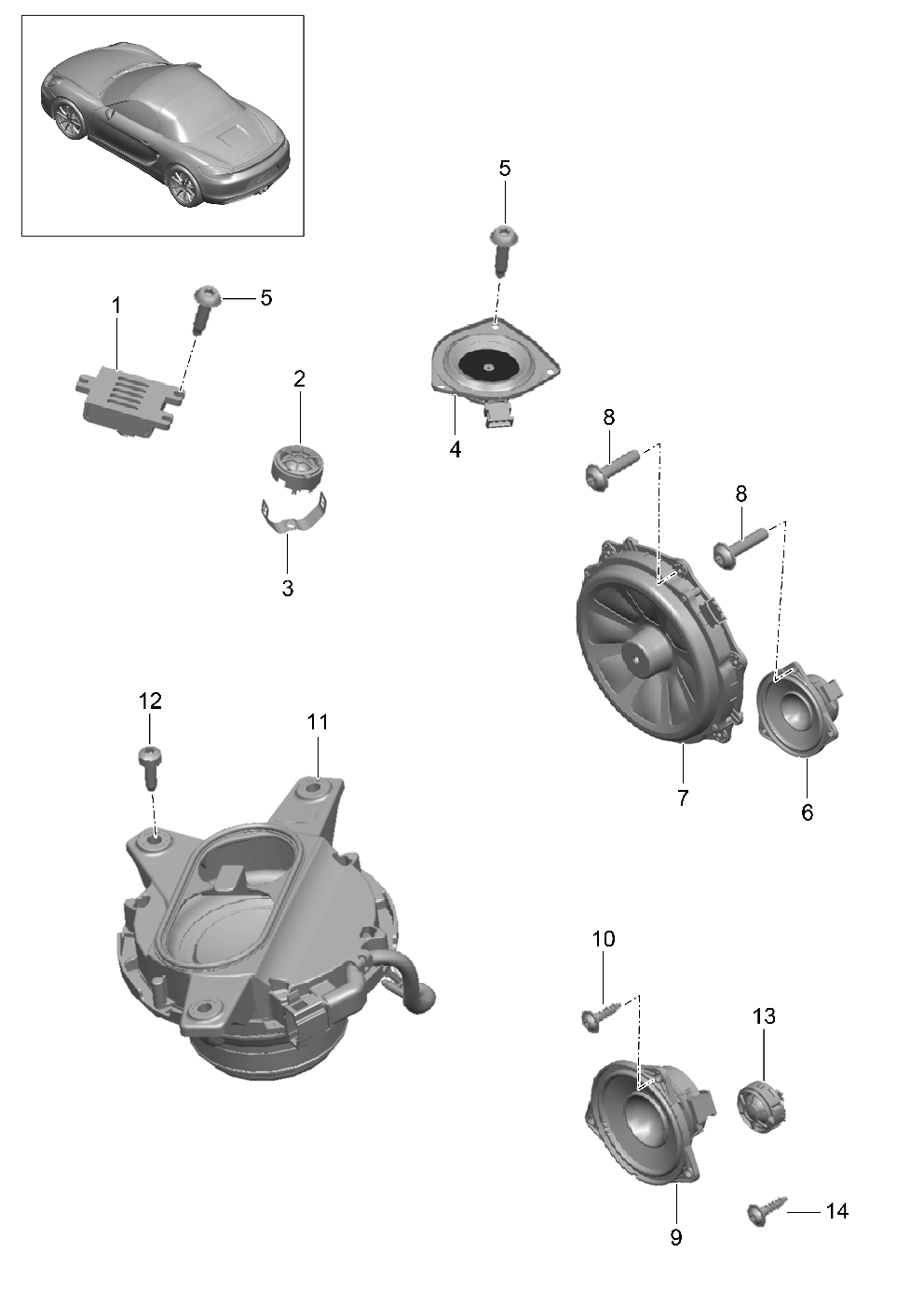 5

1

5

2

4

8

8

3

12

11

7

6

10

13

9

14