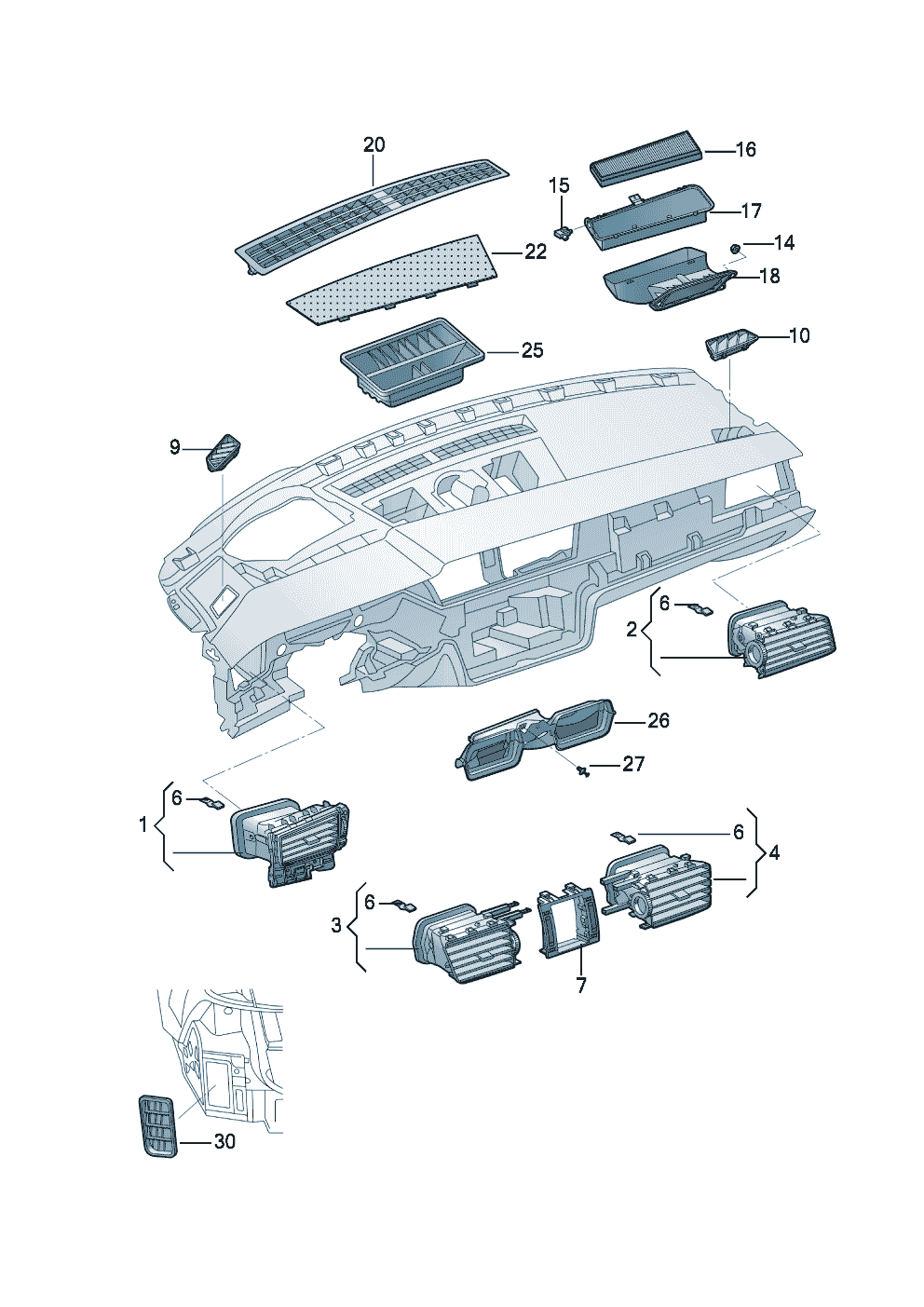 20
16
15
17
14
22
18
25
10
9
6
2
26
27
6
1
6
4
6
3
7
30