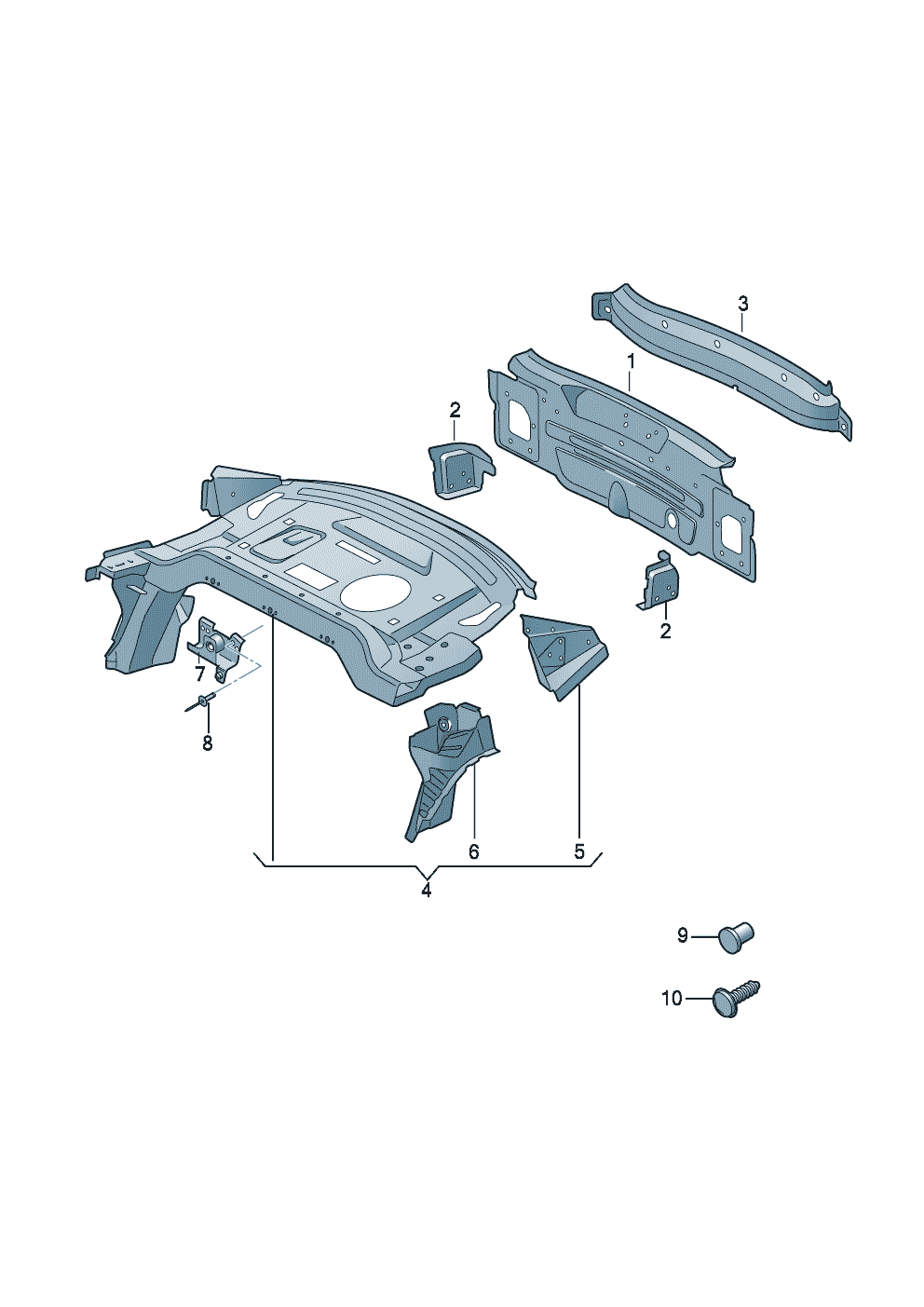 3
1
2
2
7
8
6
5
4
9
10