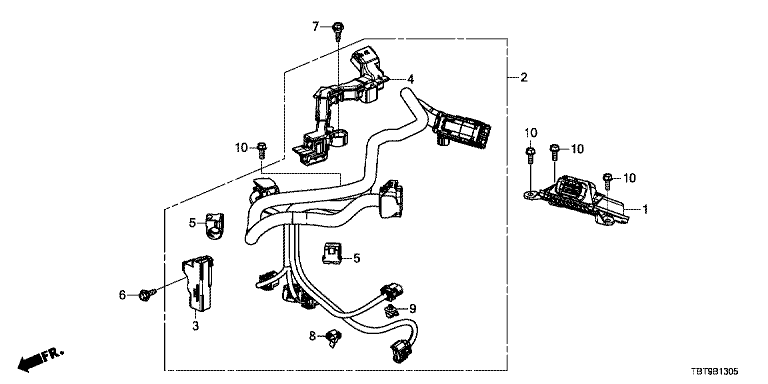 7
4
2
10
10
10
10
1
5
5
6
3
9
8
FR.
TBT9B1305