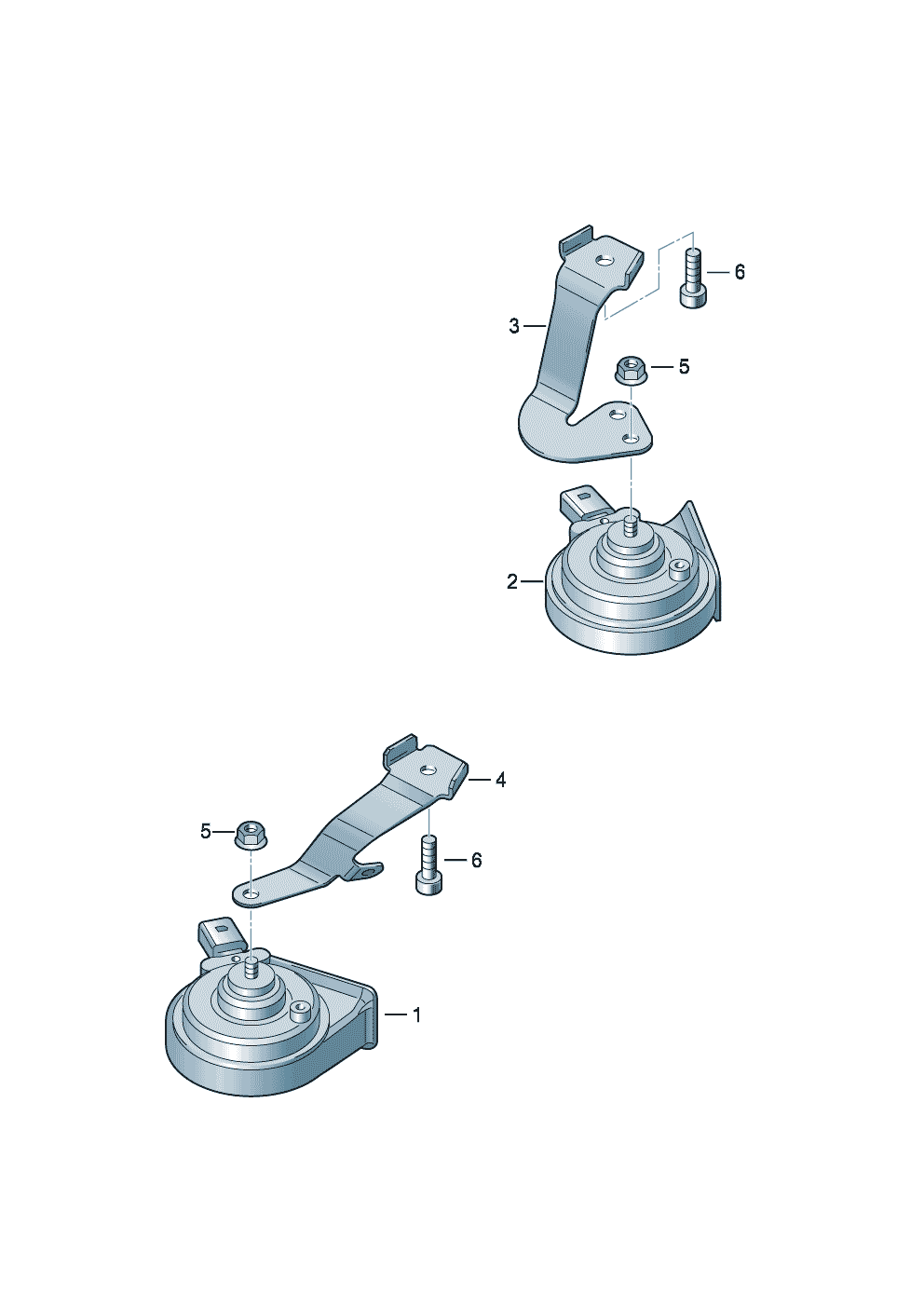 6
3
5
2
4
5
6
1