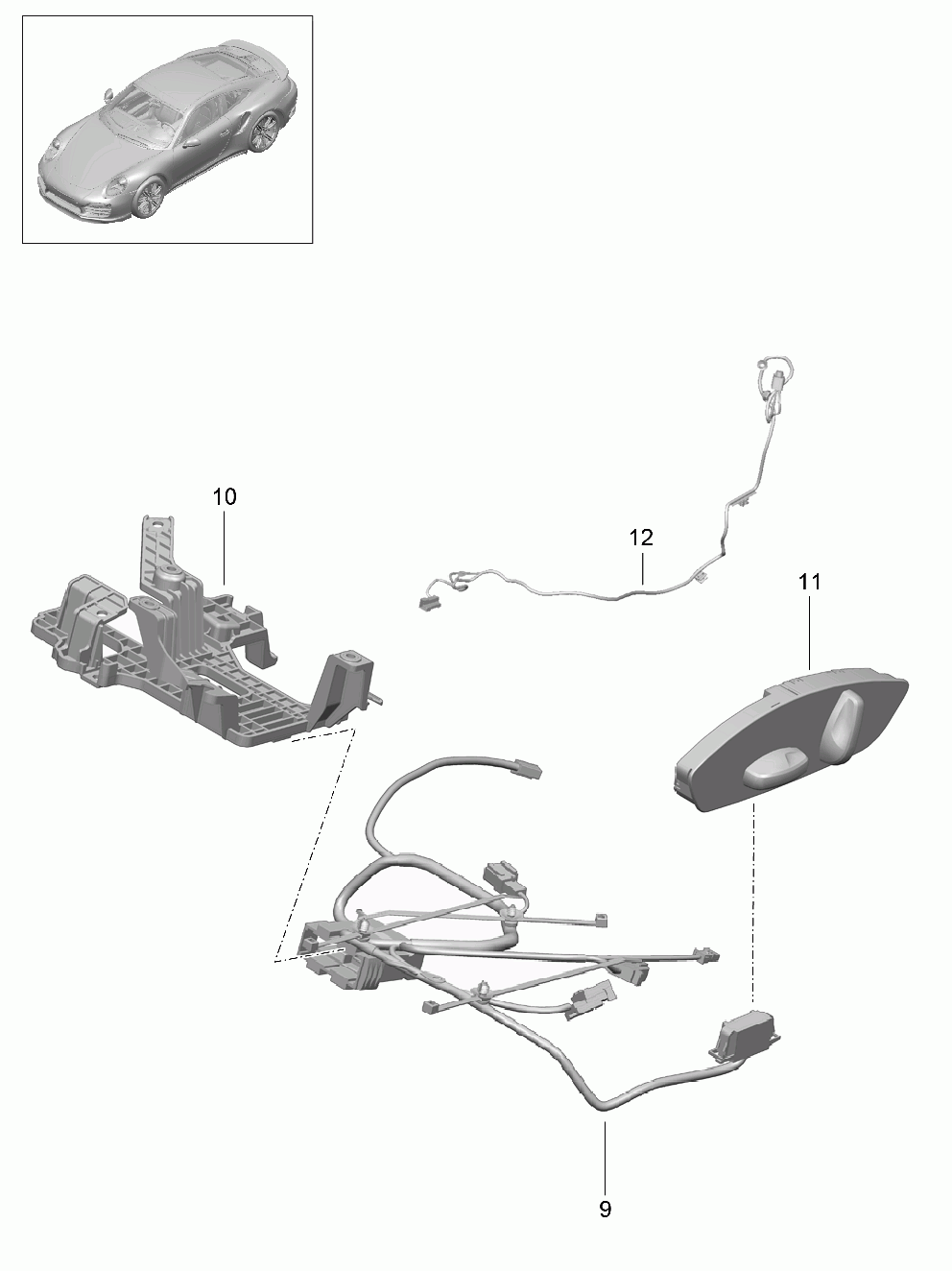 10

12

11

9