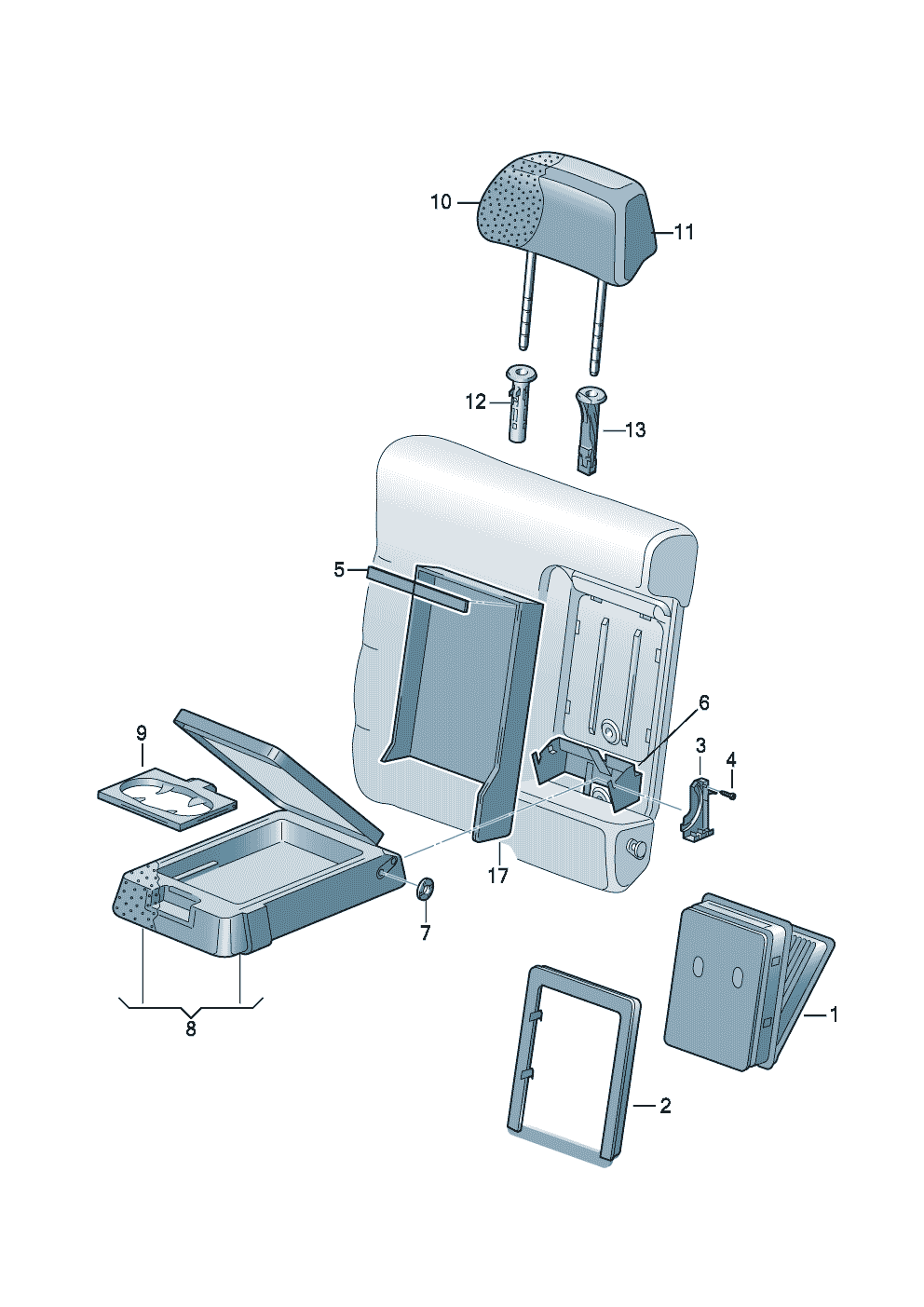 10
11
12
13
5
6
3
4
9
17
7
8
1
2