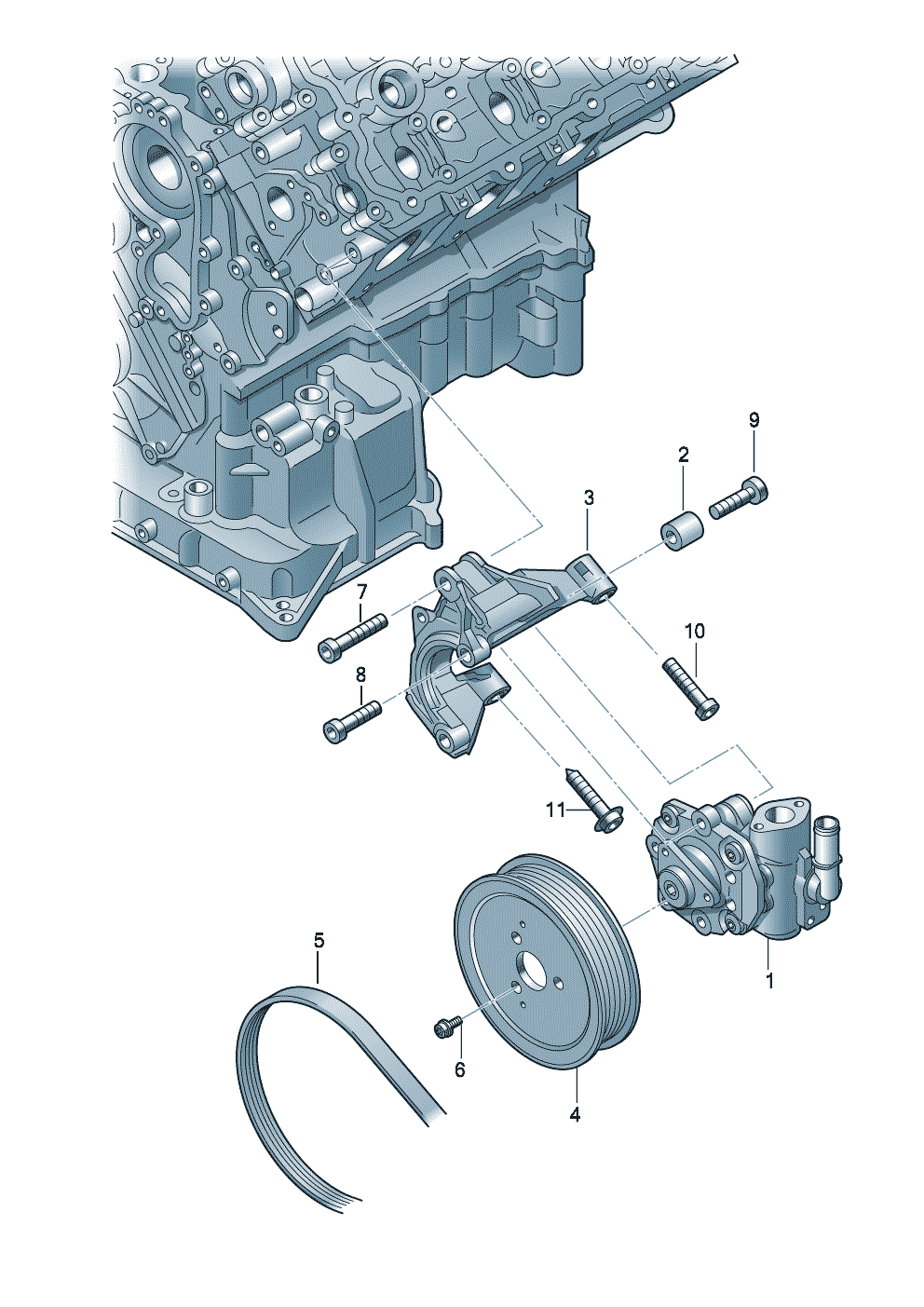 9
2
3
7
10
8
11
5
1
6
4