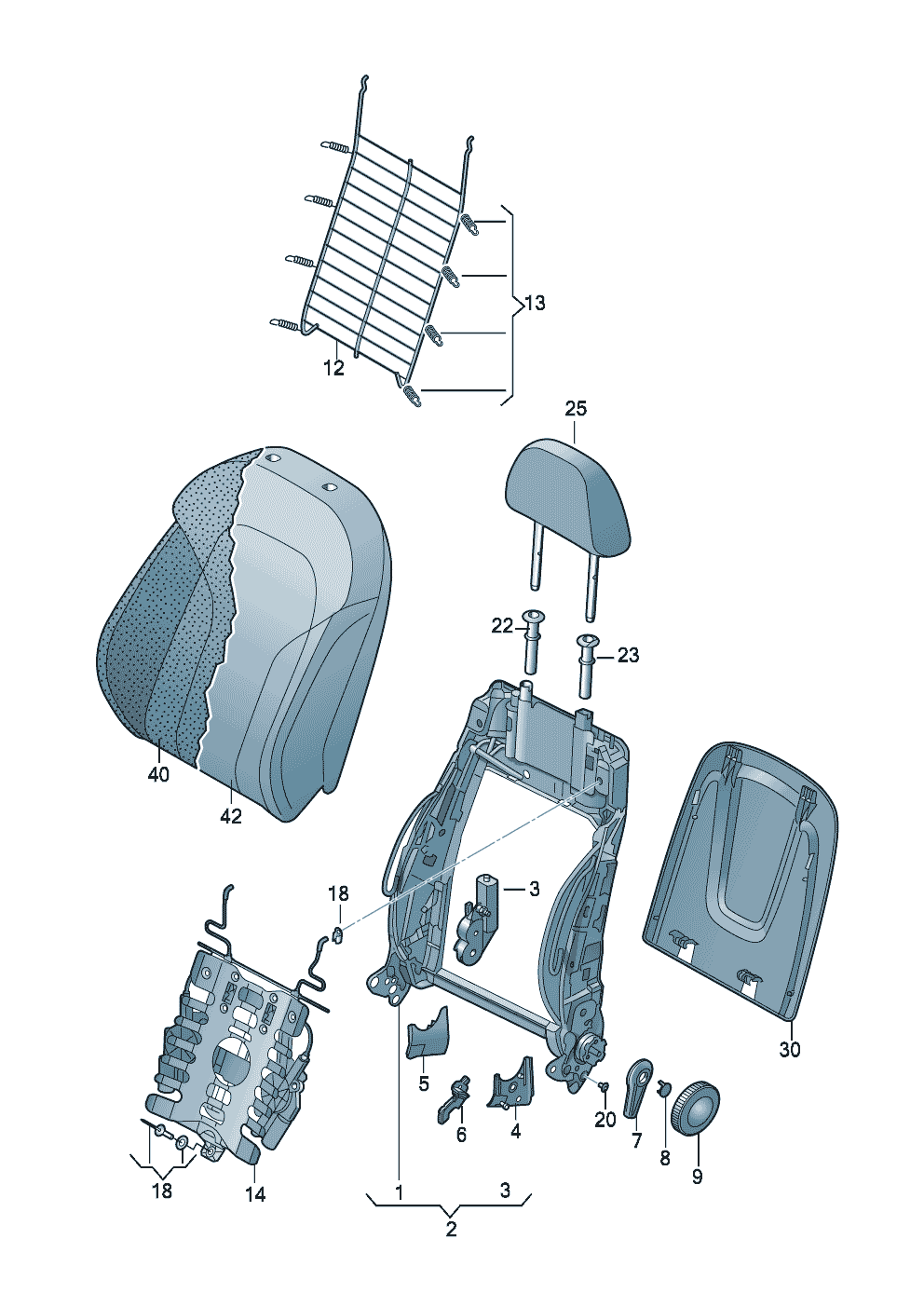 13
12
25
22
23
40
42
18
3
30
5
6
4
20
7
8
9
18
14
1
3
2