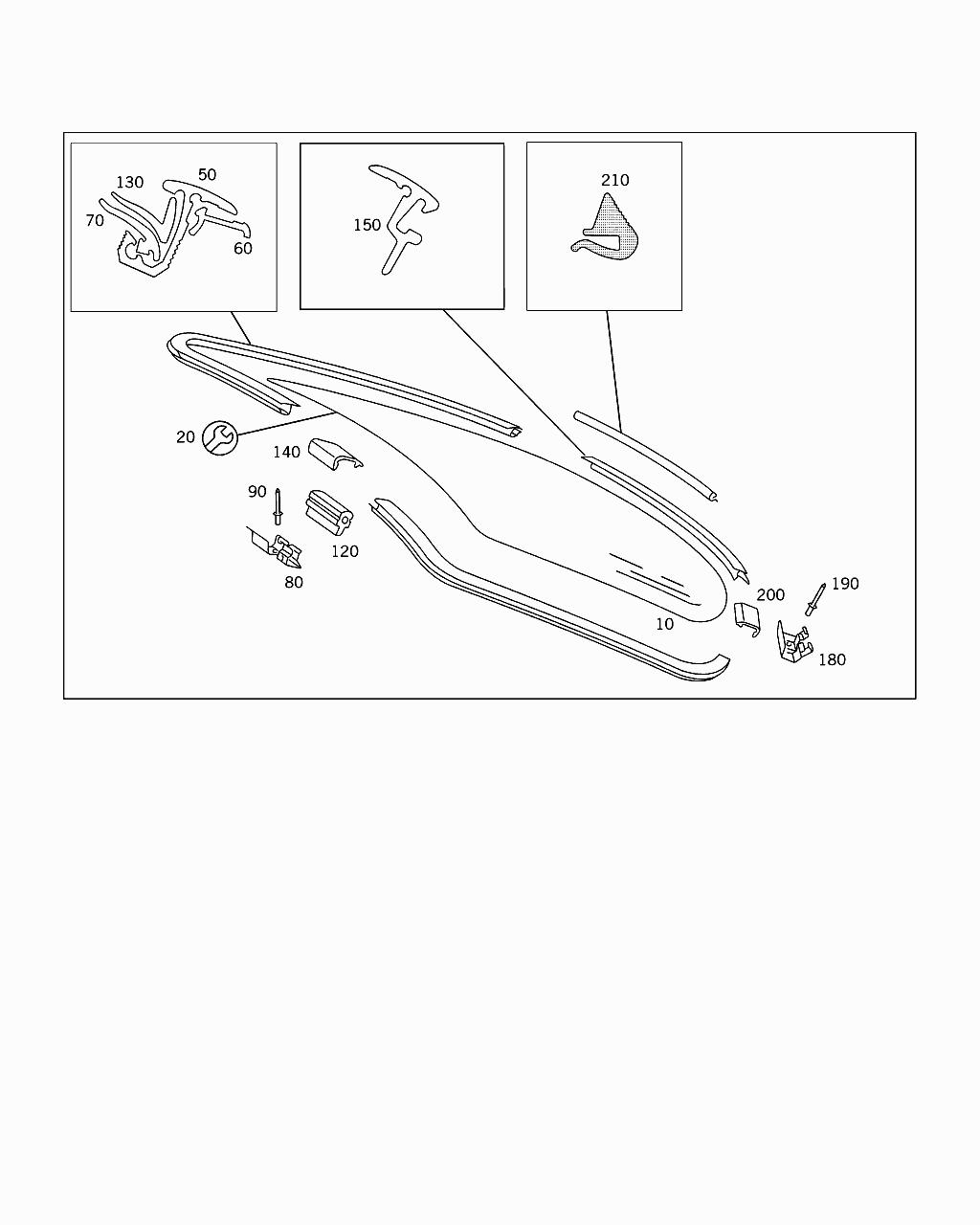 130
50
70
60
150
210
20
140
90
120
80
200
190
10
180