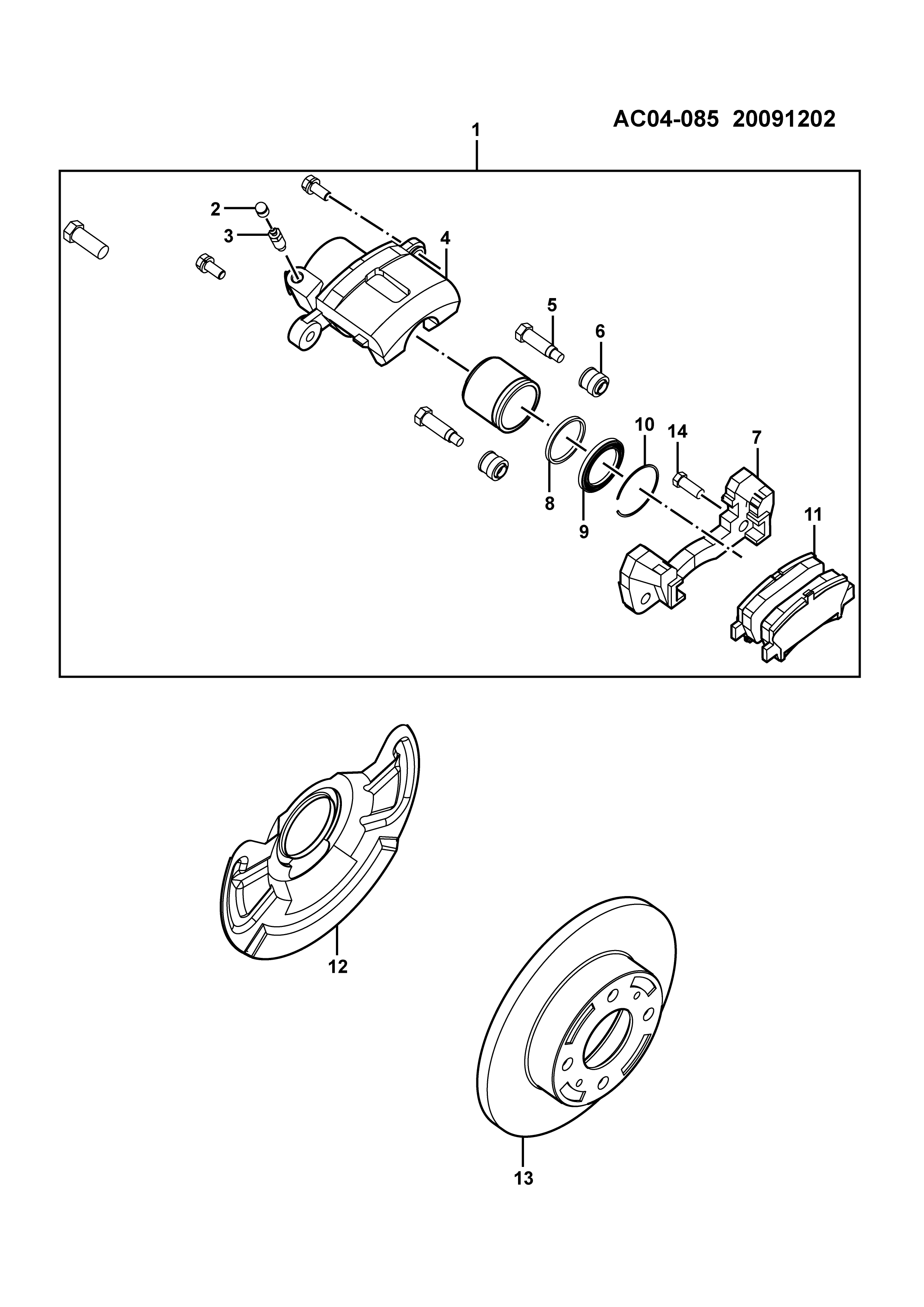 AC04-085 20091202

1

2

3

4

5

6

10

14

7

8

9

11

12

13