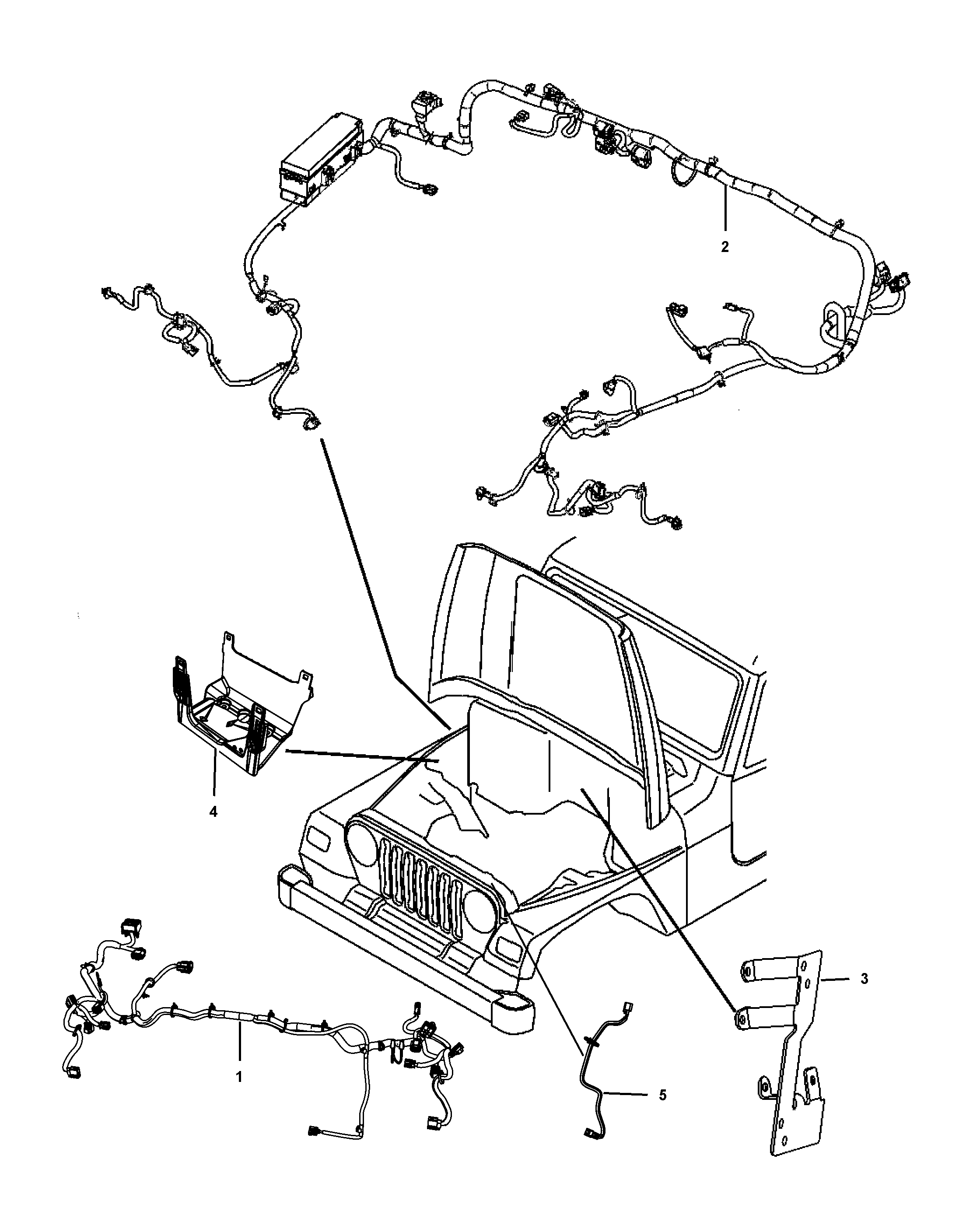 2
4
3
1
5