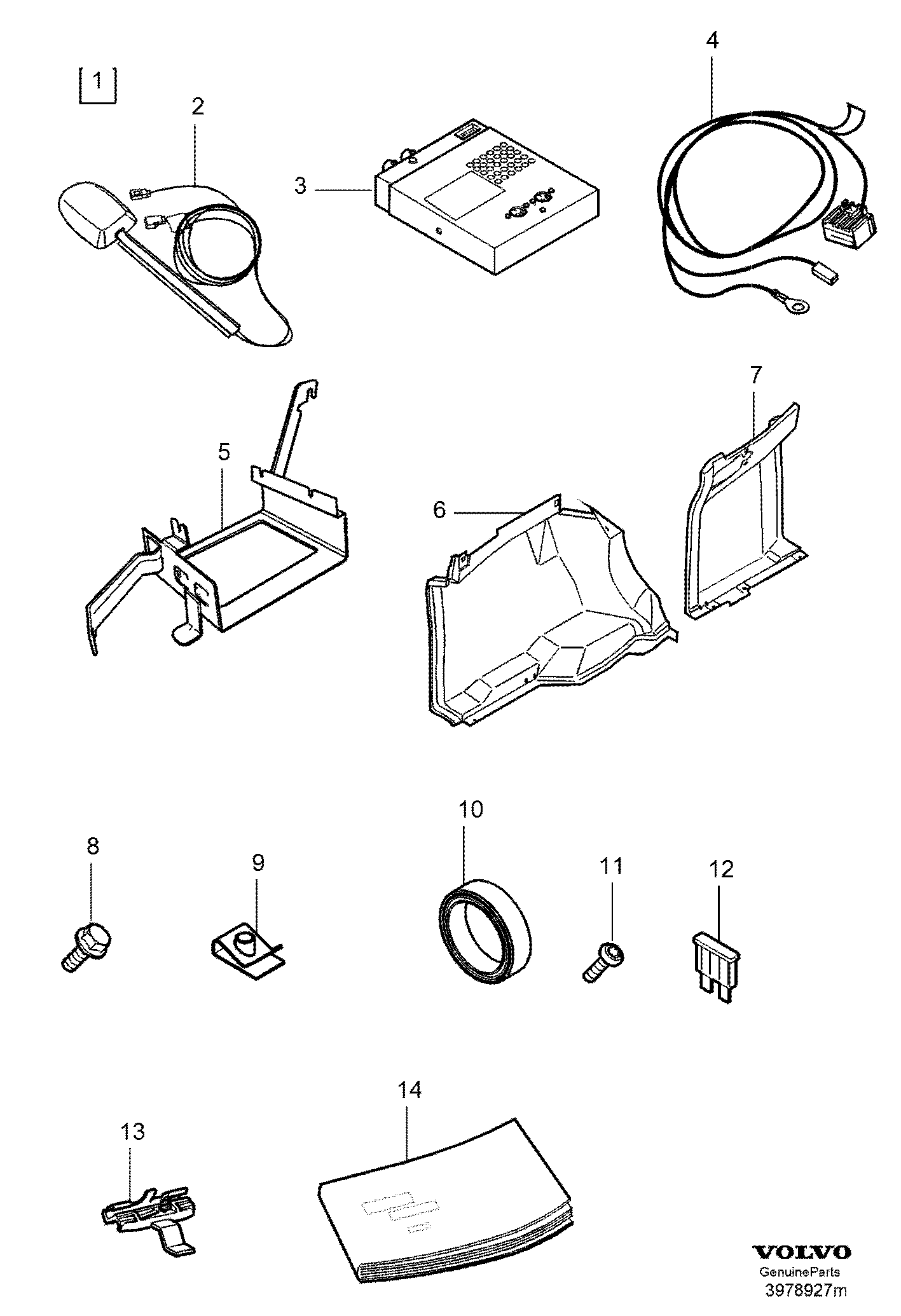 1

2

3

4

5

6

7

8

9

10

11

12

13

14

VOLVO
GenuineParts
3978927m