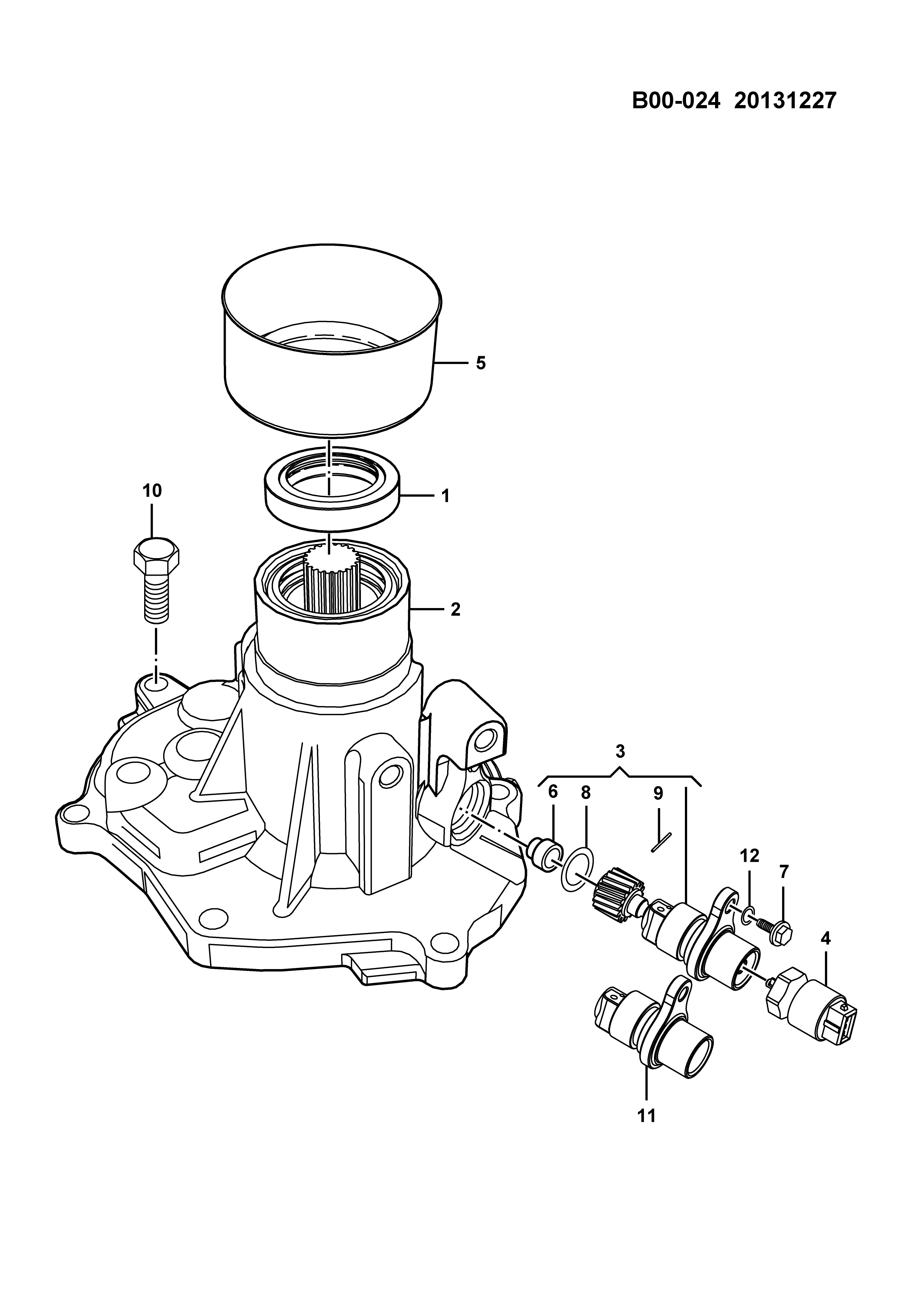 B00-024 20131227

5

10

1

2

3

6

8

9

12

7

4

11