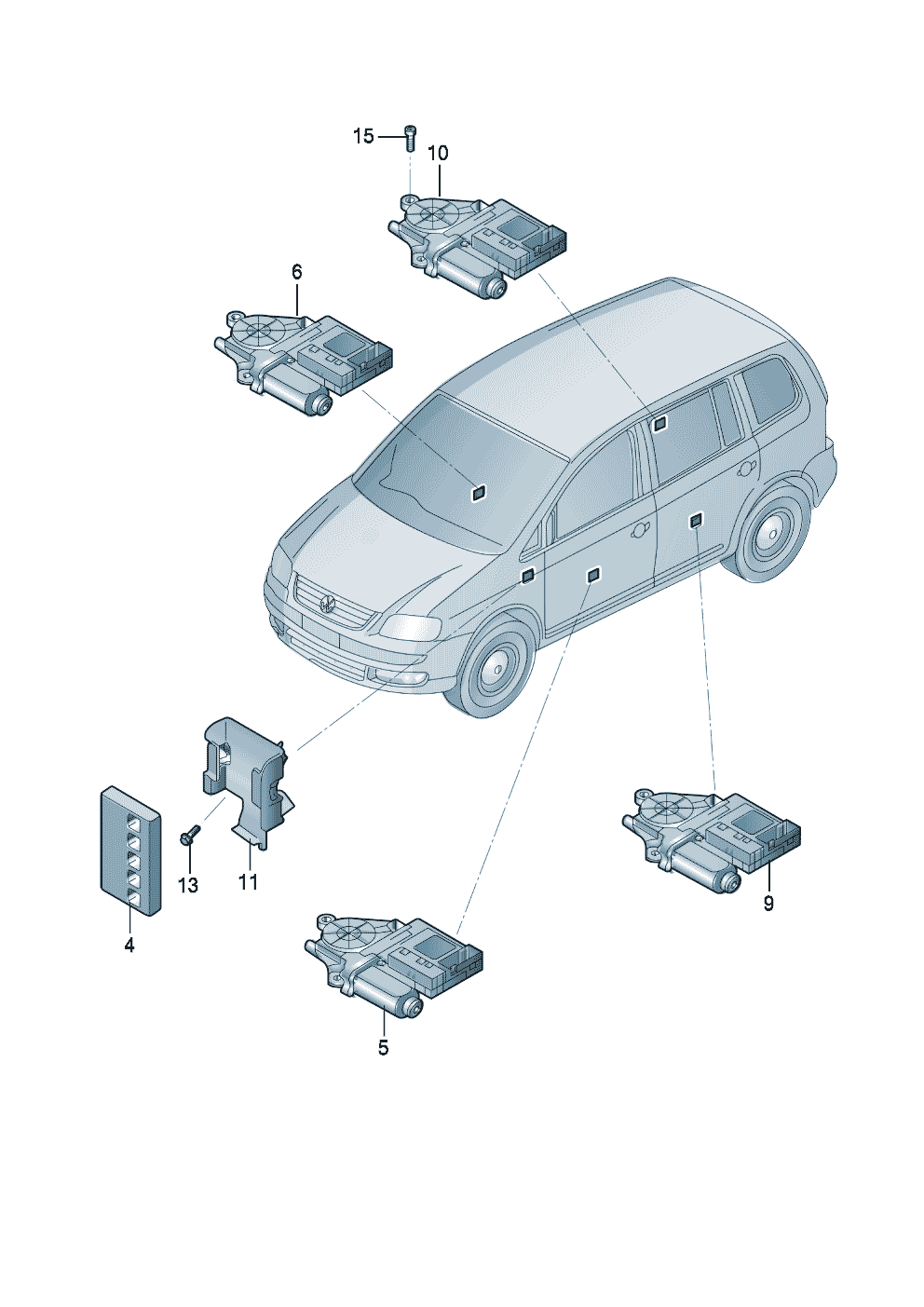 15
10
6
13
11
4
9
5