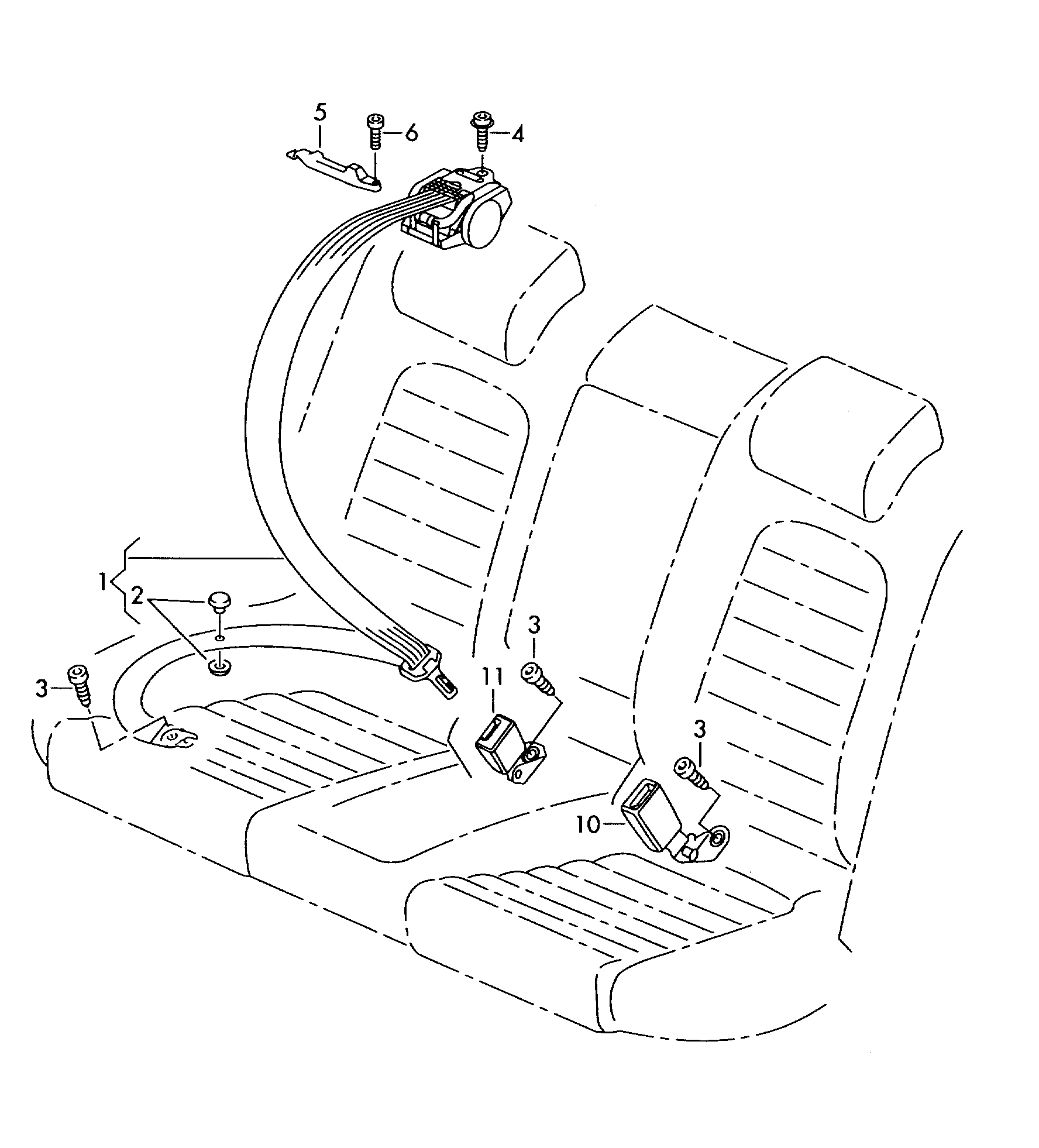 5
6
4
1
2
3
3
11
3
10