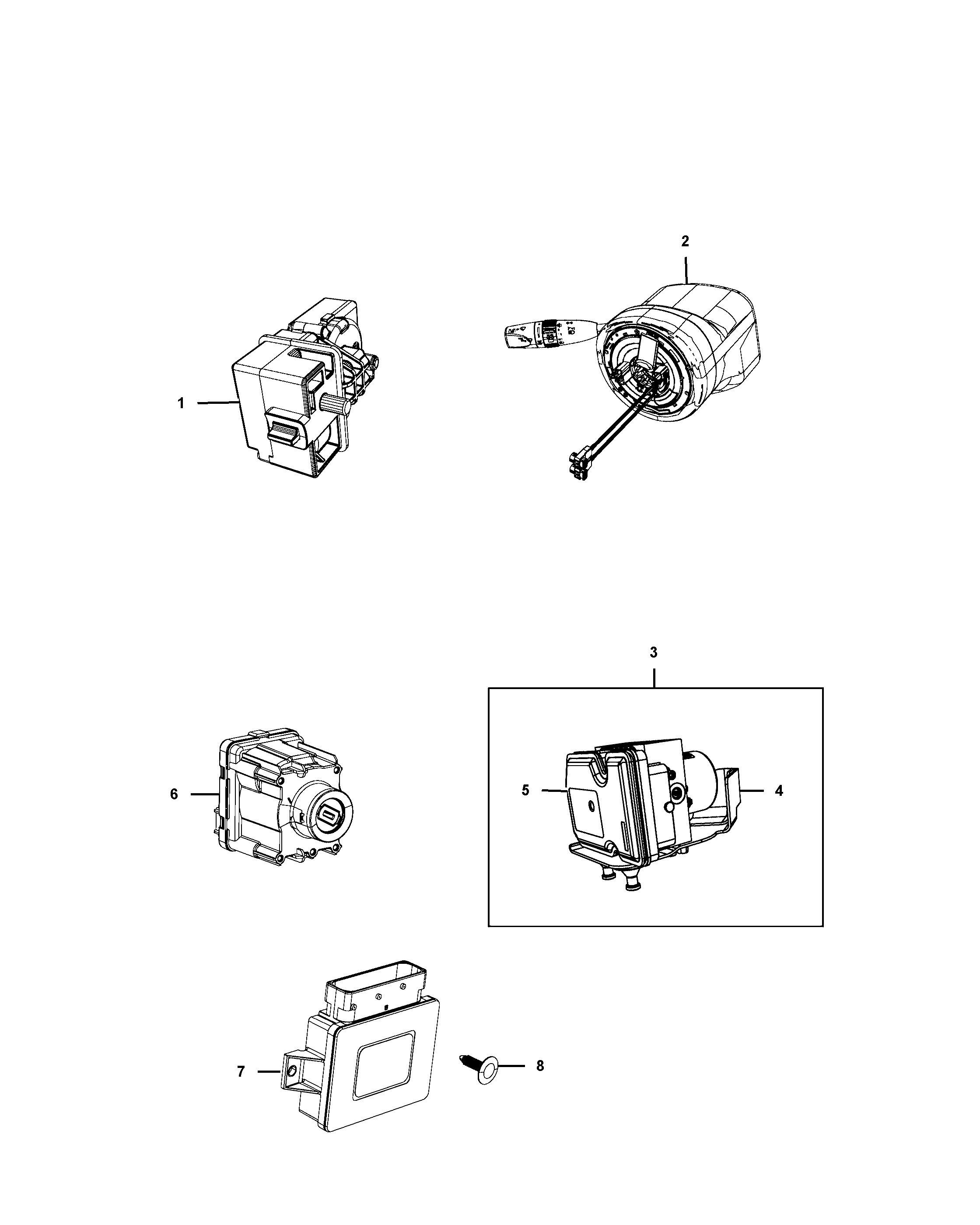 2

1

3

6

5

4

7

8