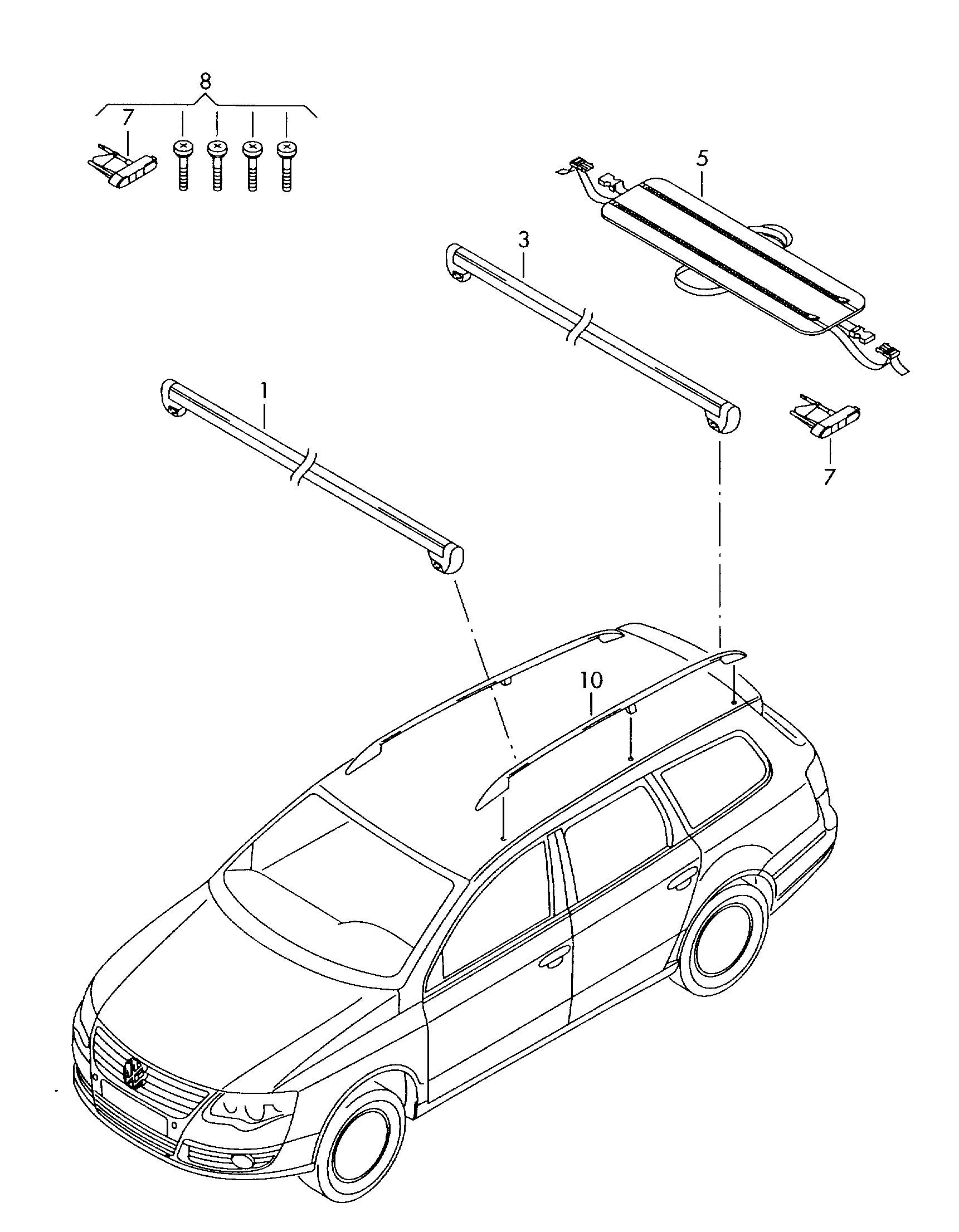 8
7
5
3
1
7
10