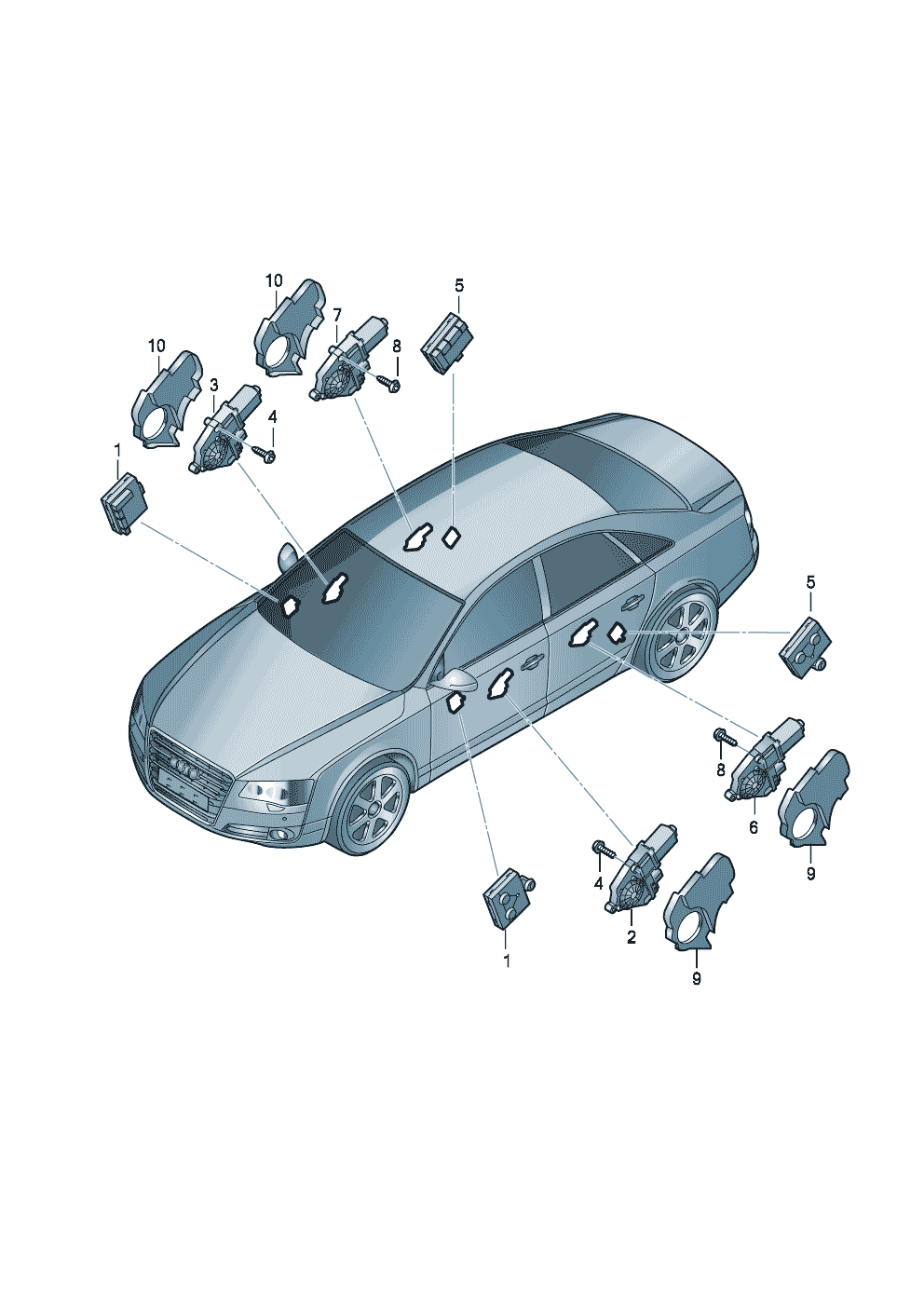 10
5
7
8
10
3
4
1
5
8
6
9
4
2
9
1