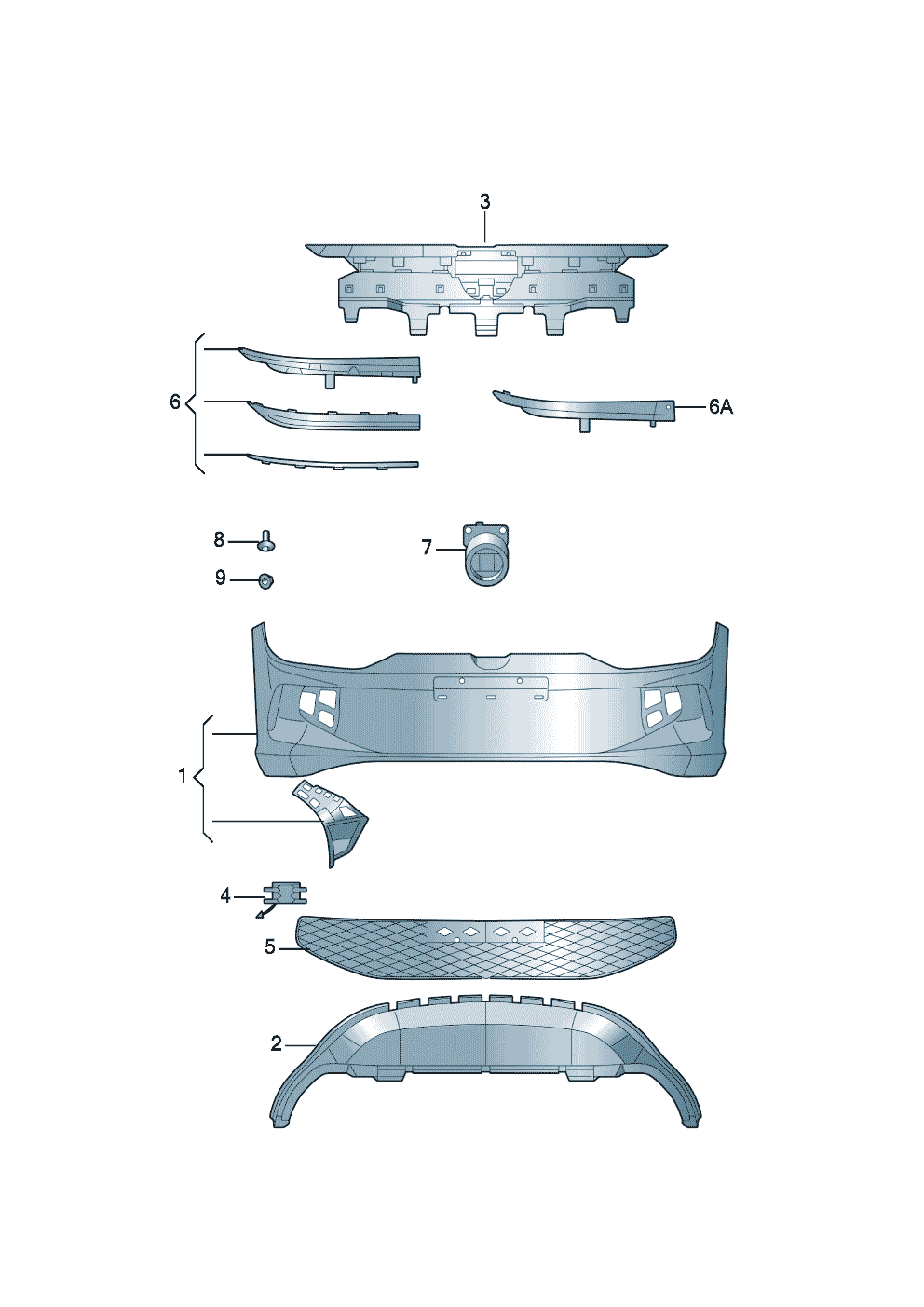 3
6
6A
8
9
7
1
4
5
2