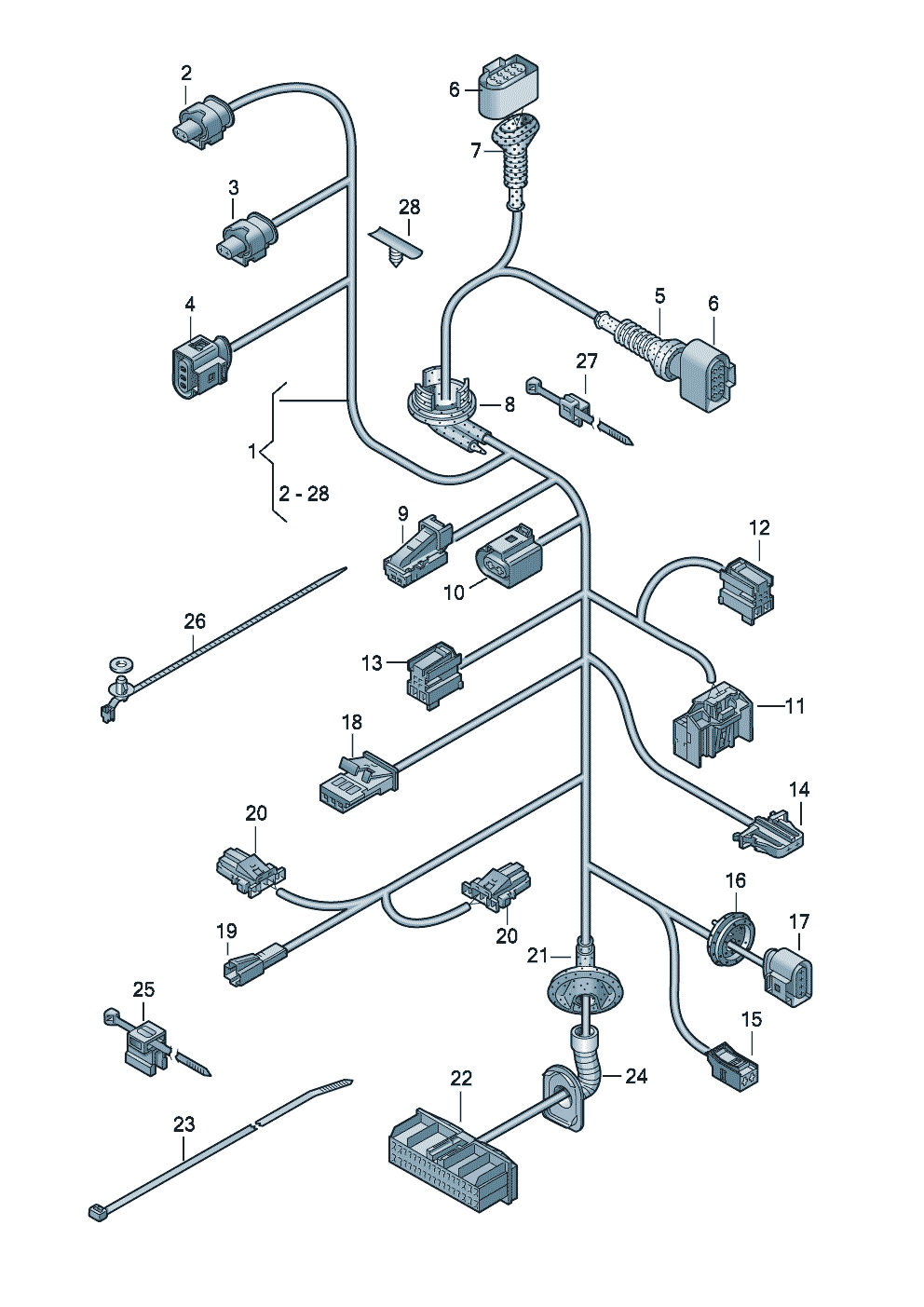 2
6
7
3
28
4
5
6
27
8
1
2 - 28
9
10
12
26
13
11
18
14
20
16
17
19
20
21
25
15
22
24
23