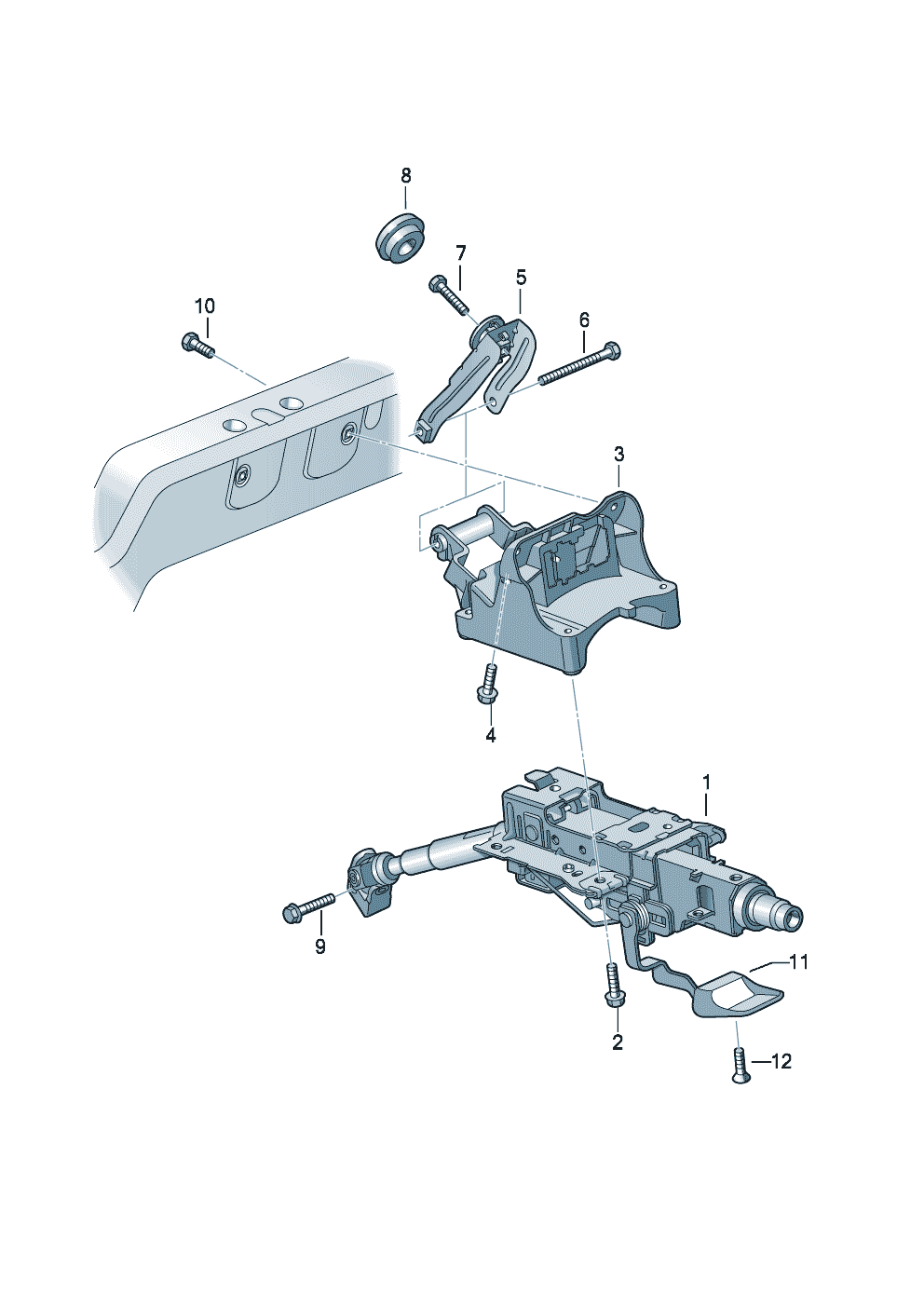 8
7
5
10
6
3
4
1
9
11
2
12