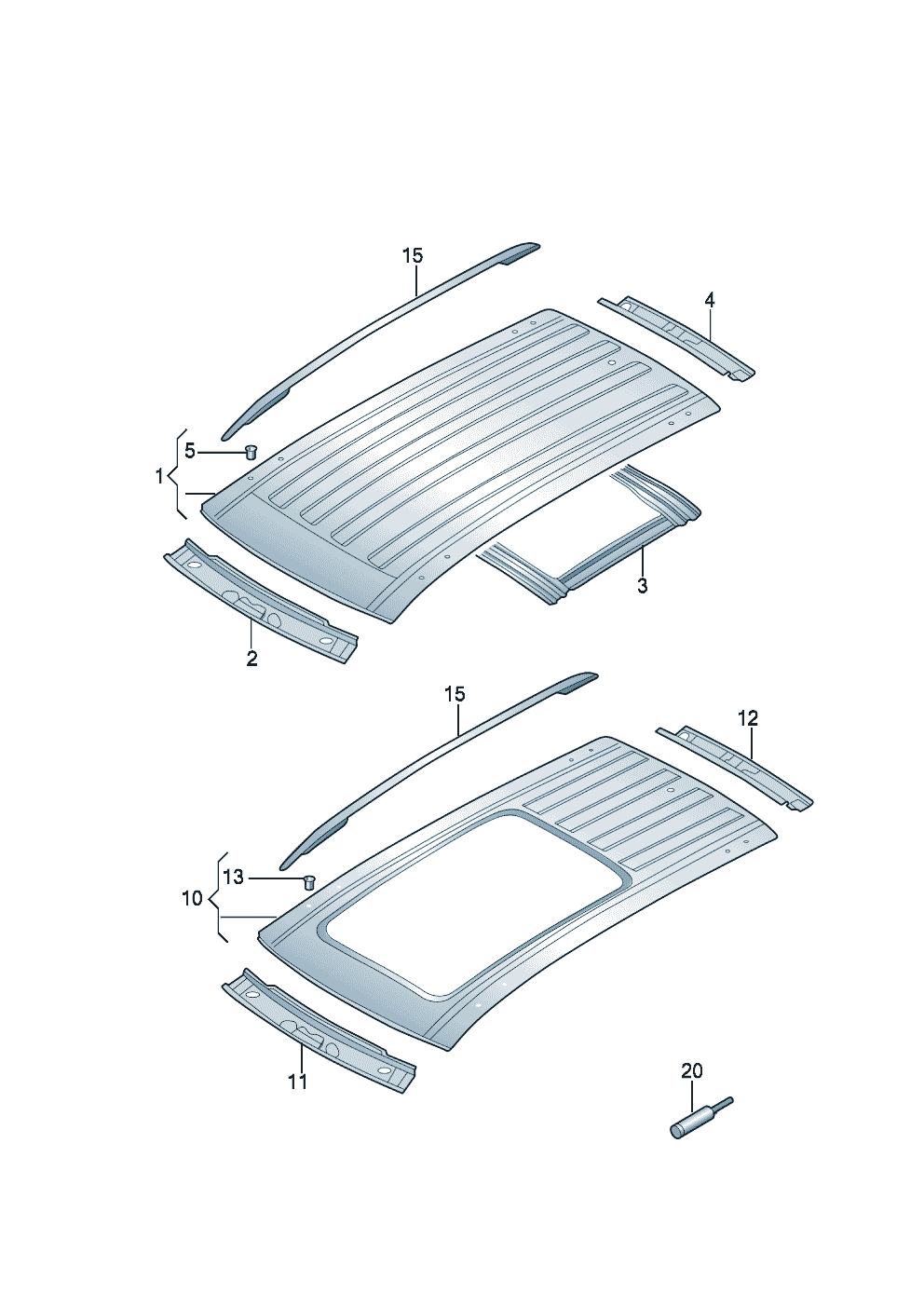 15
4
5
1
3
2
15
12
13
10
11
20