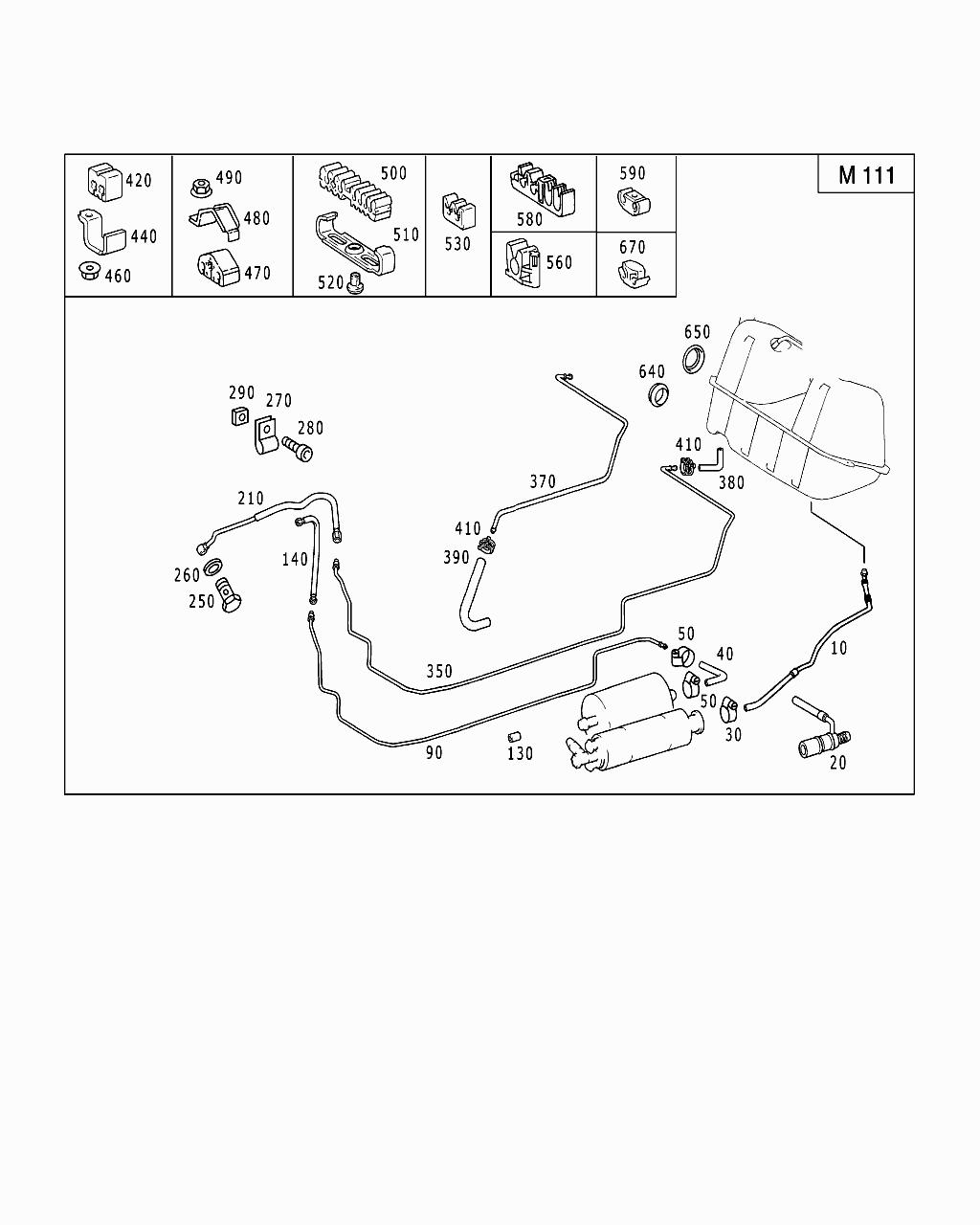 420
440
460
490
480
470
500
510
520
530
580
560
590
670
M 111
650
640
290
270
280
410
380
370
210
410
390
140
260
250
350
50
40
10
50
30
90
130
20