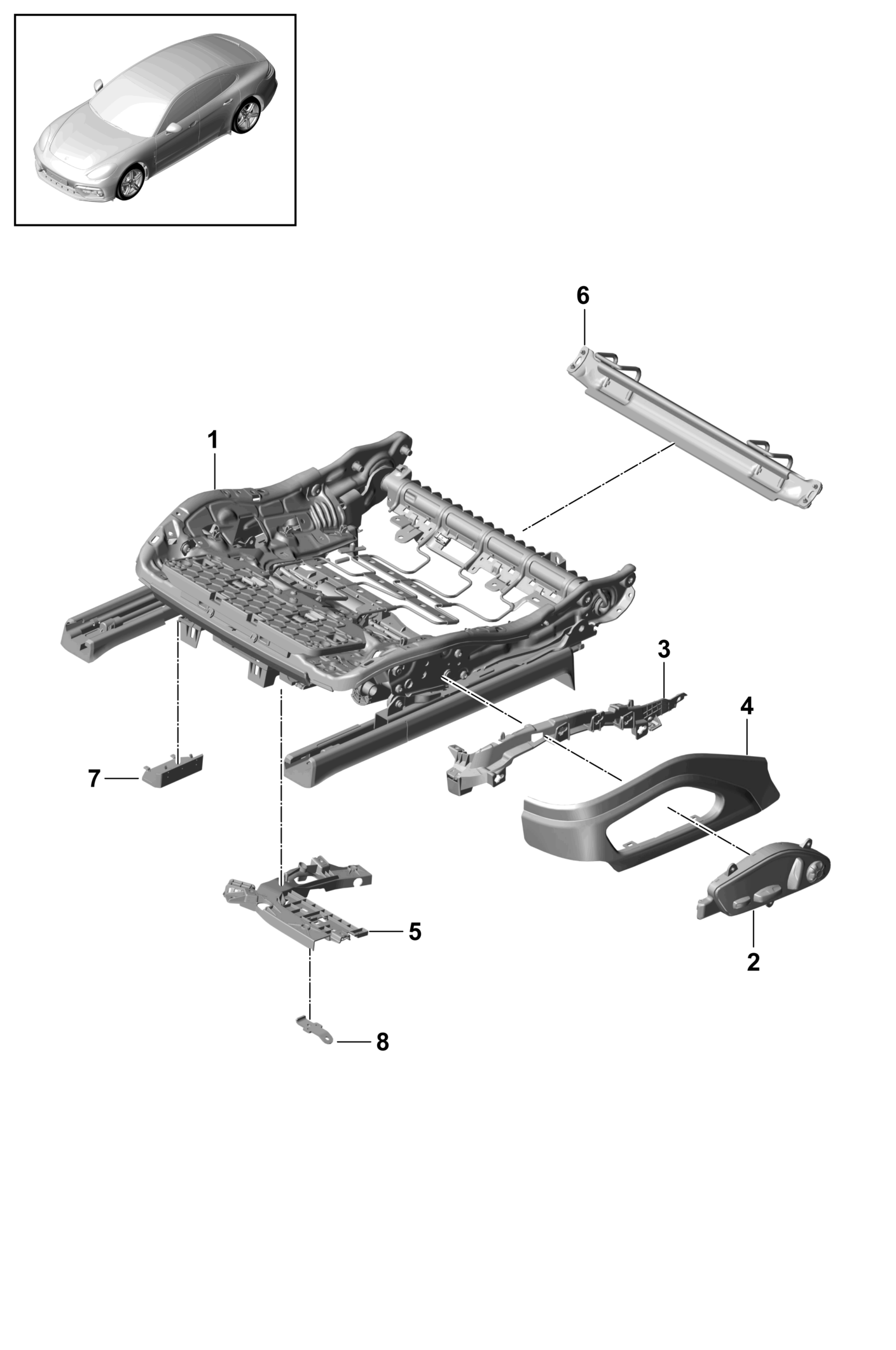 6

1

3

4

7

5

2

8