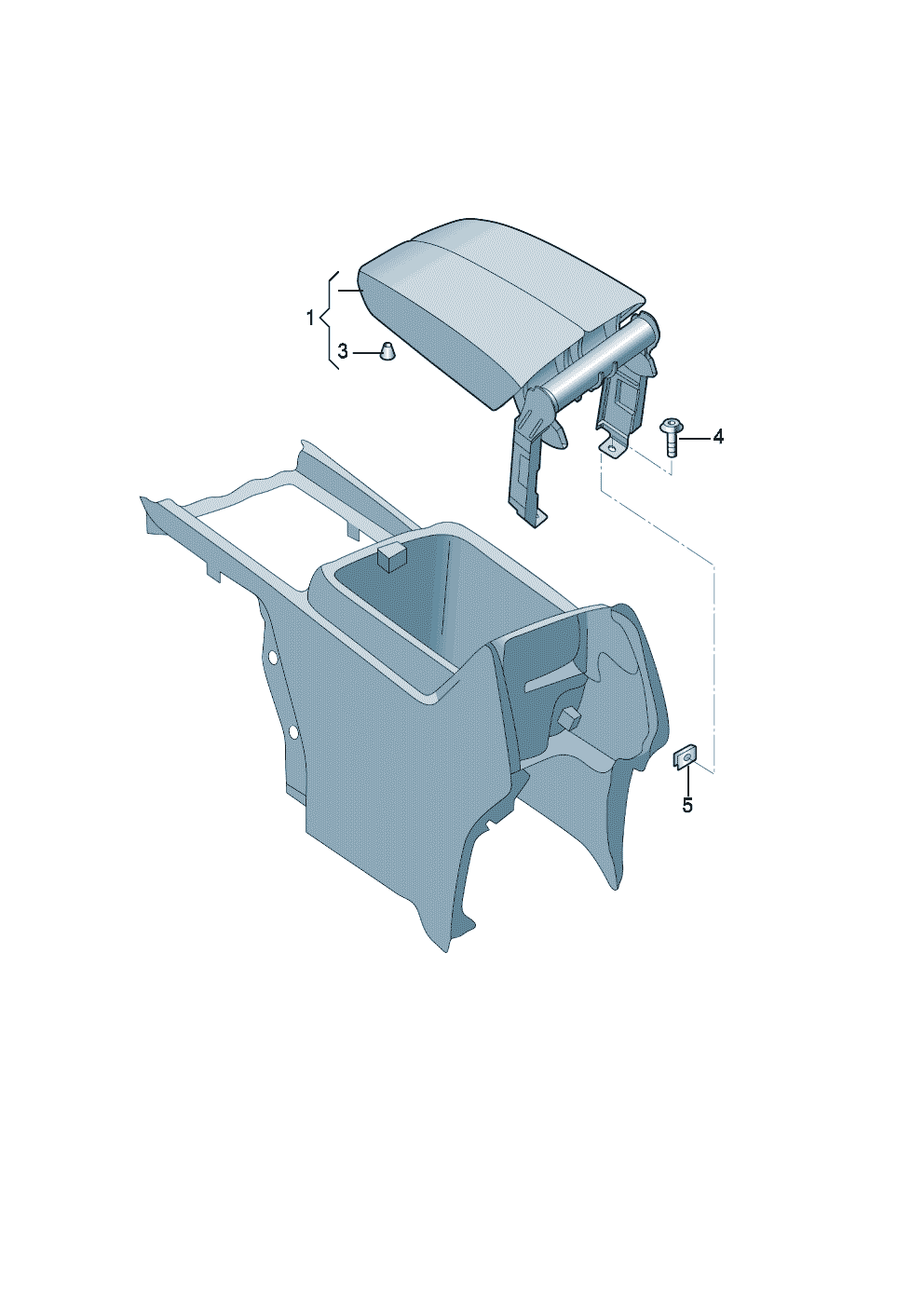 1
3
4
5