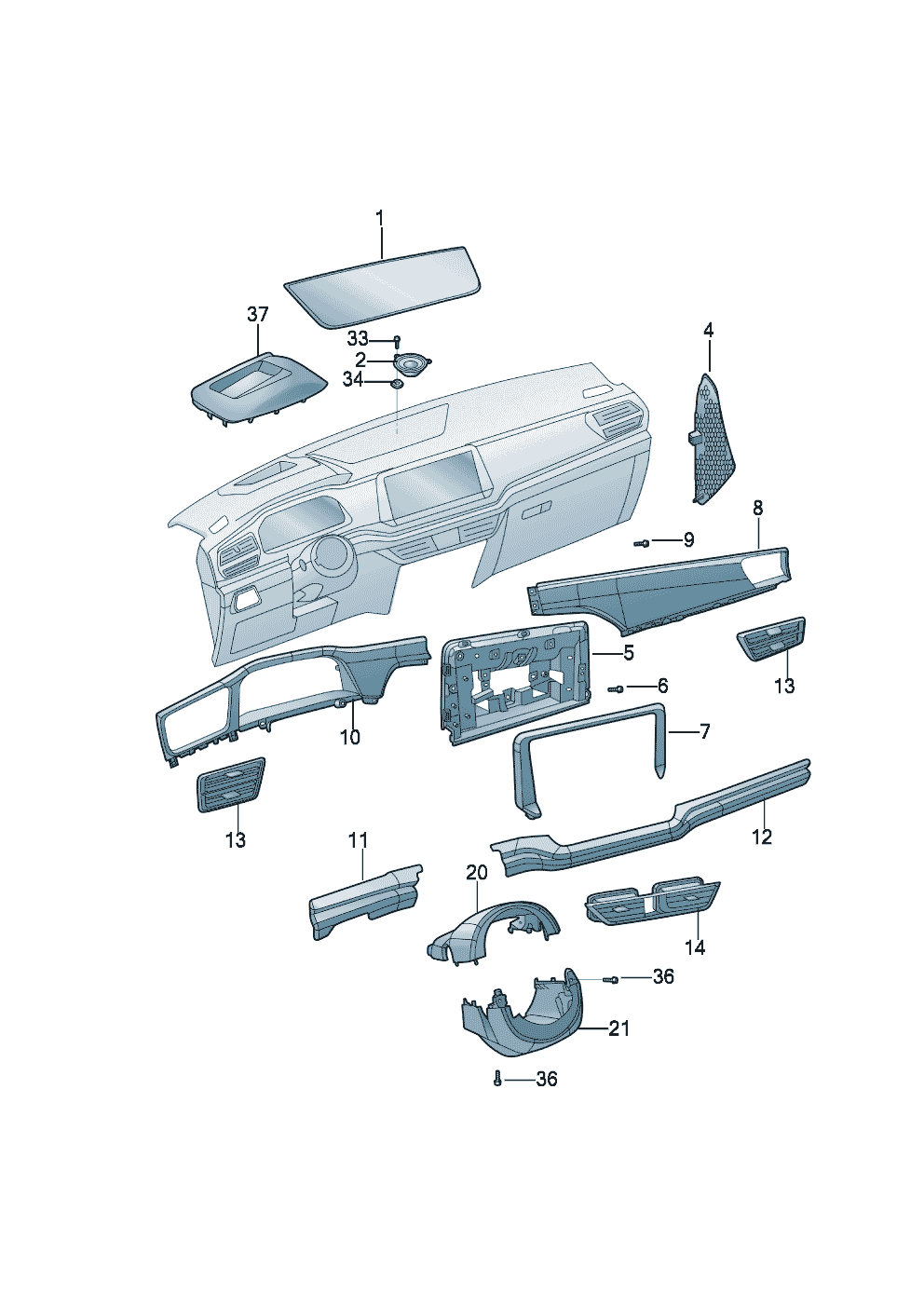 1
37
33
2
34
4
8
9
5
6
13
10
7
13
12
11
20
14
36
21
36