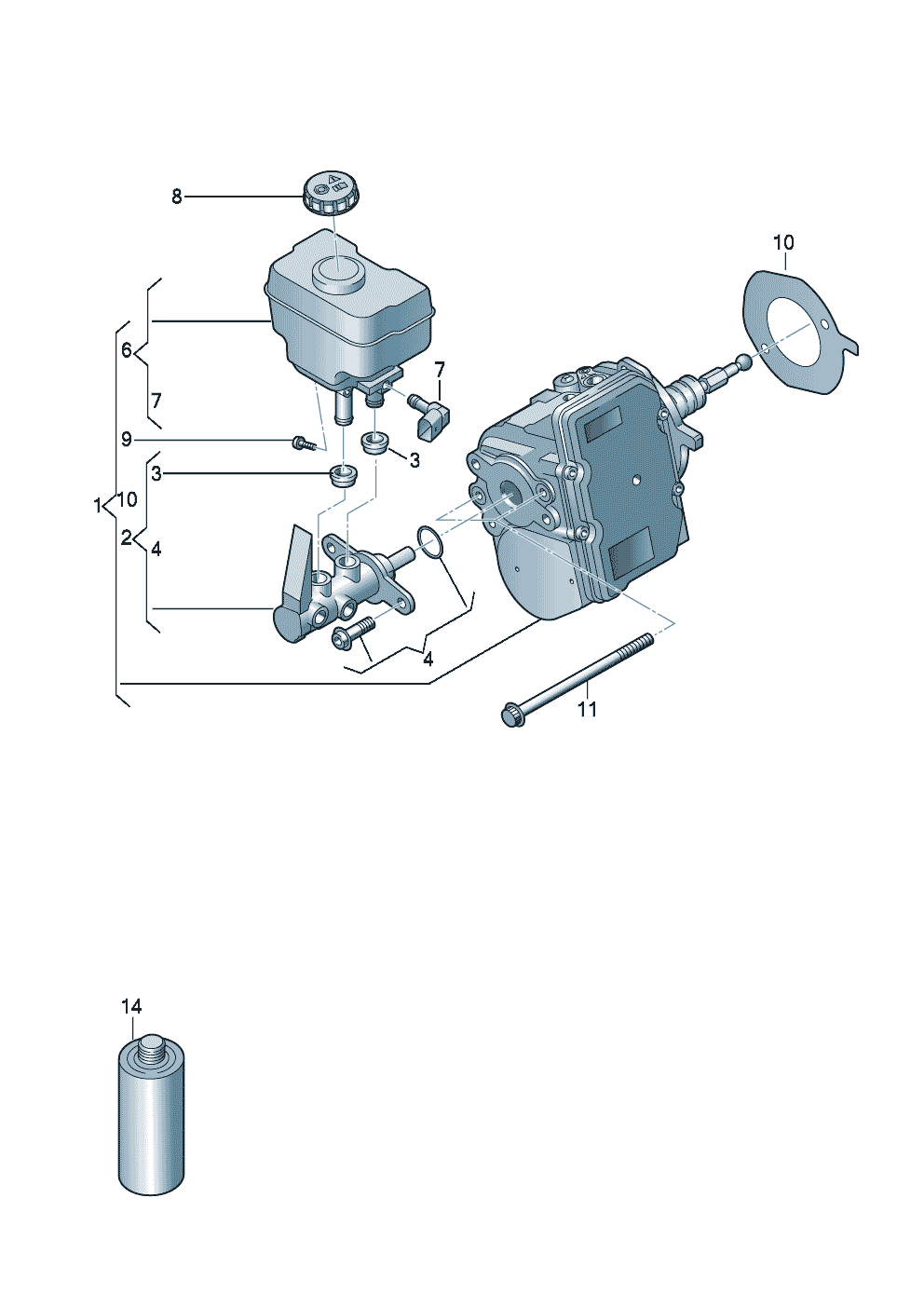 8
10
6
7
7
9
3
3
1
10
2
4
4
11
14