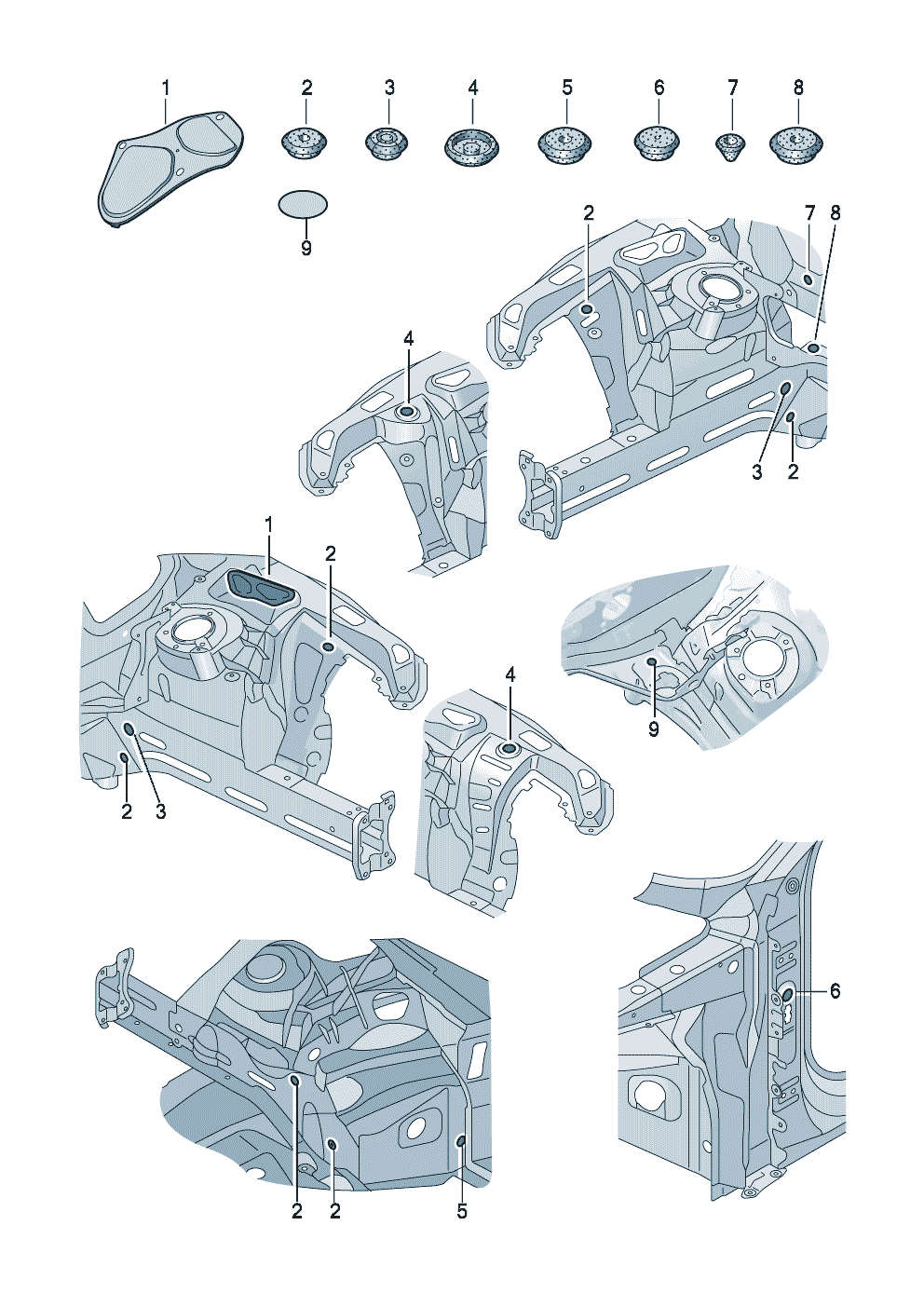 1 2 3 4 5 6 7 8

9

2 7 8

4

3 2

1 2

4

9

2 3

6

2 2 5