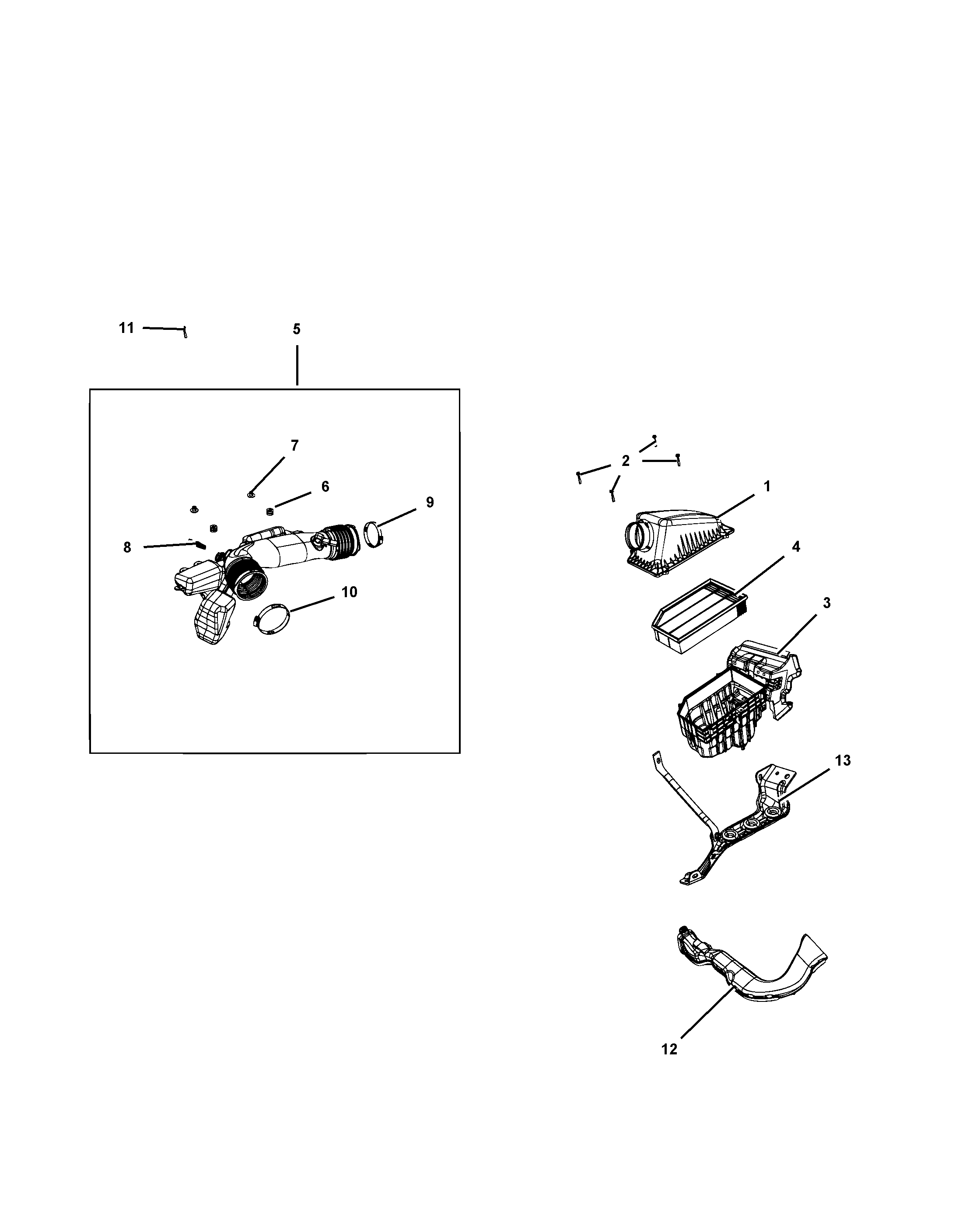 11
5
7
6
9
8
10
2
1
4
3
13
12