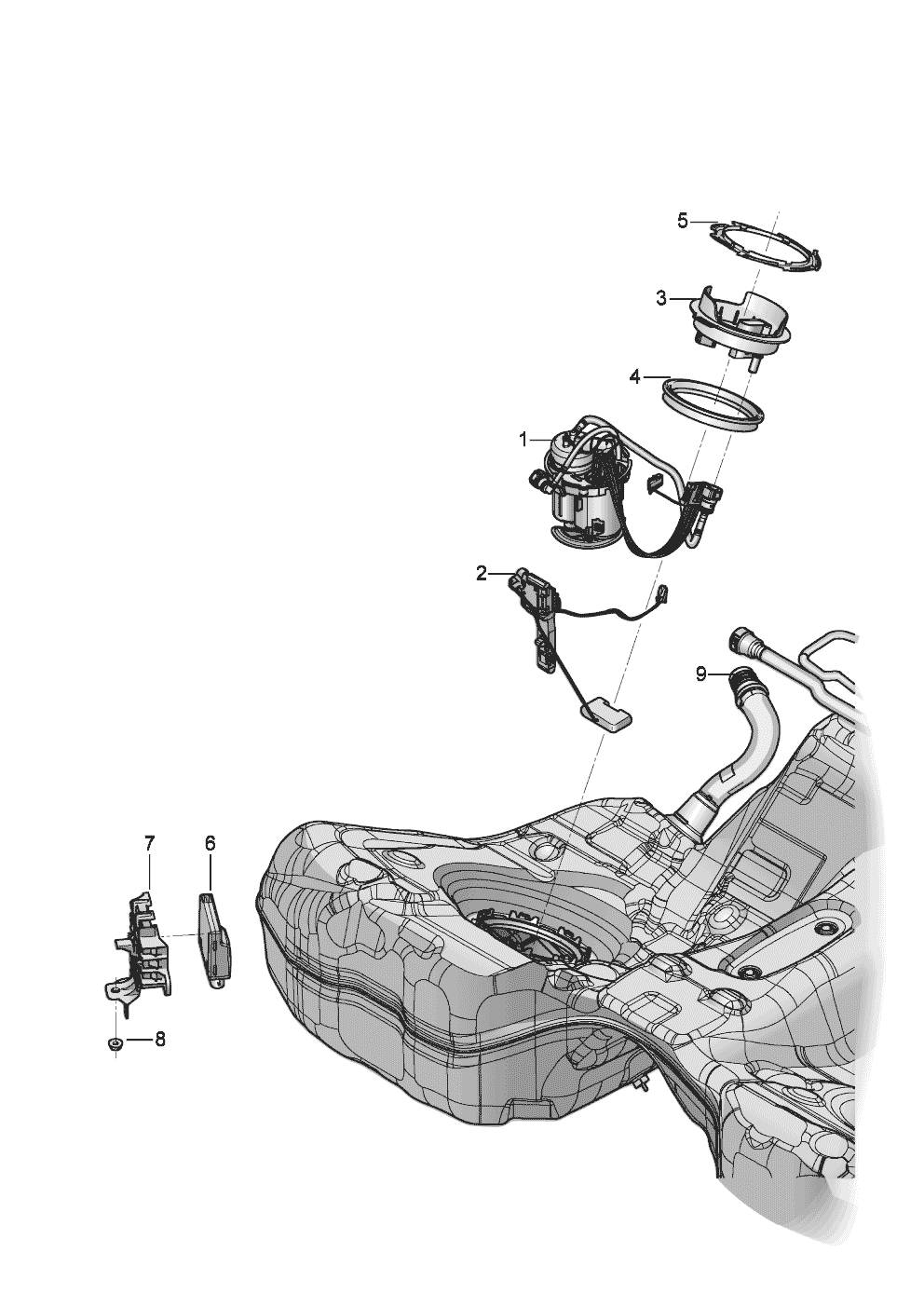 5
3
4
1
2
9
7
6
8