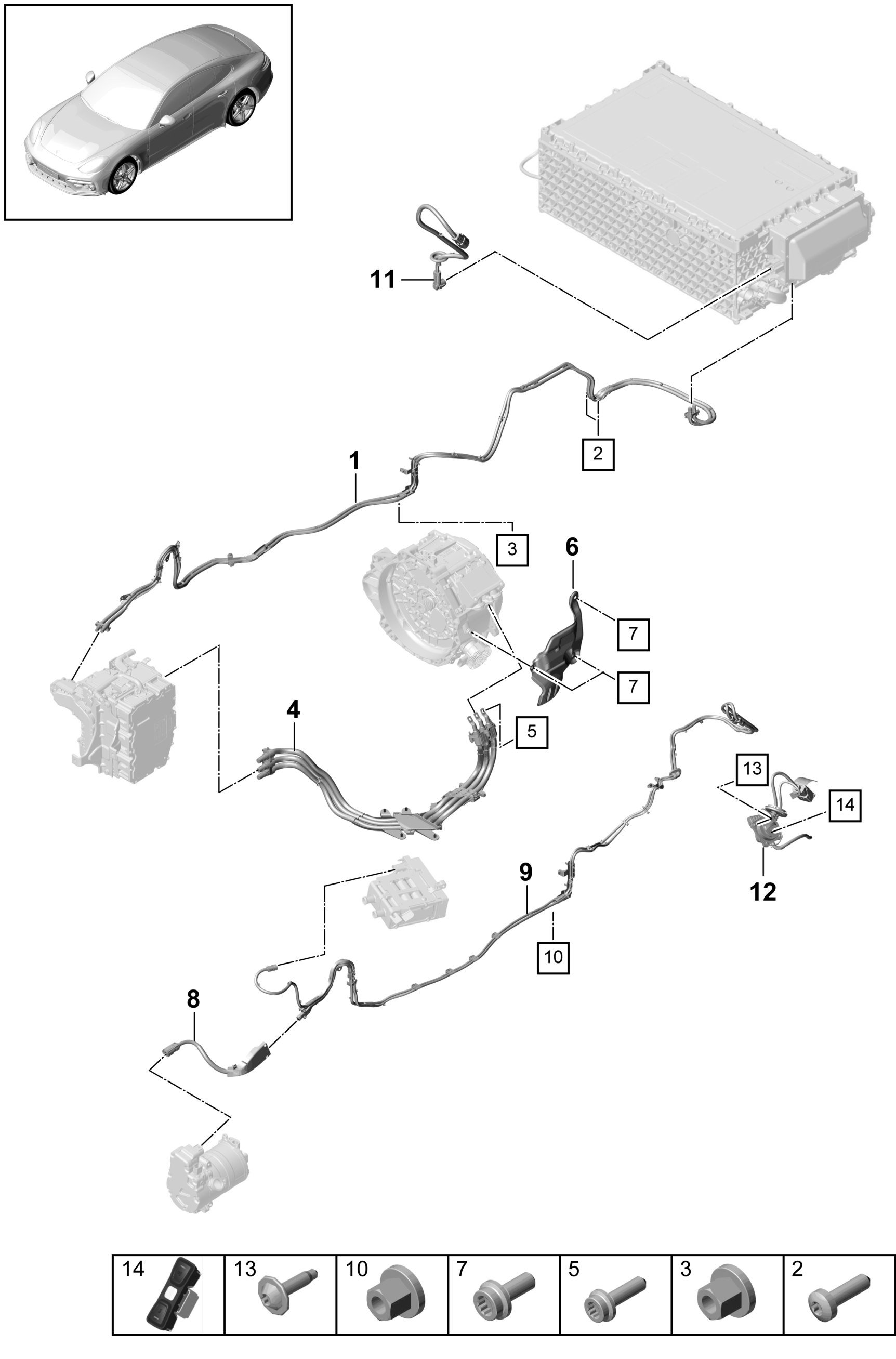 11

2

1

3

6

7

7

4

5

13

14

12

9

10

8

| 14 | 13 | 10 | 7 | 5 | 3 | 2 |
|---|---|---|---|---|---|---|