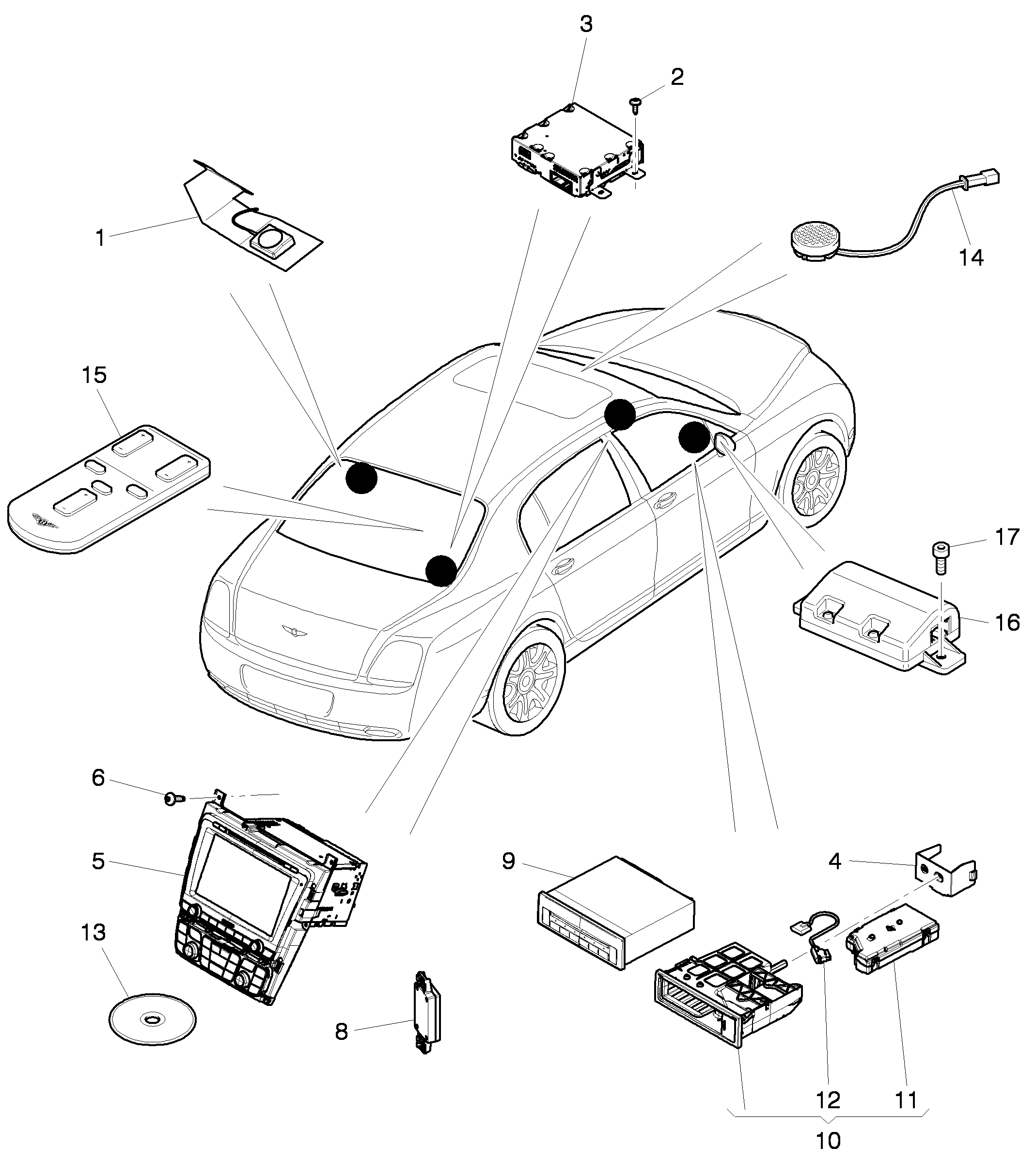 3
2
1
14
15
17
16
6
5
13
8
9
4
12
11
10