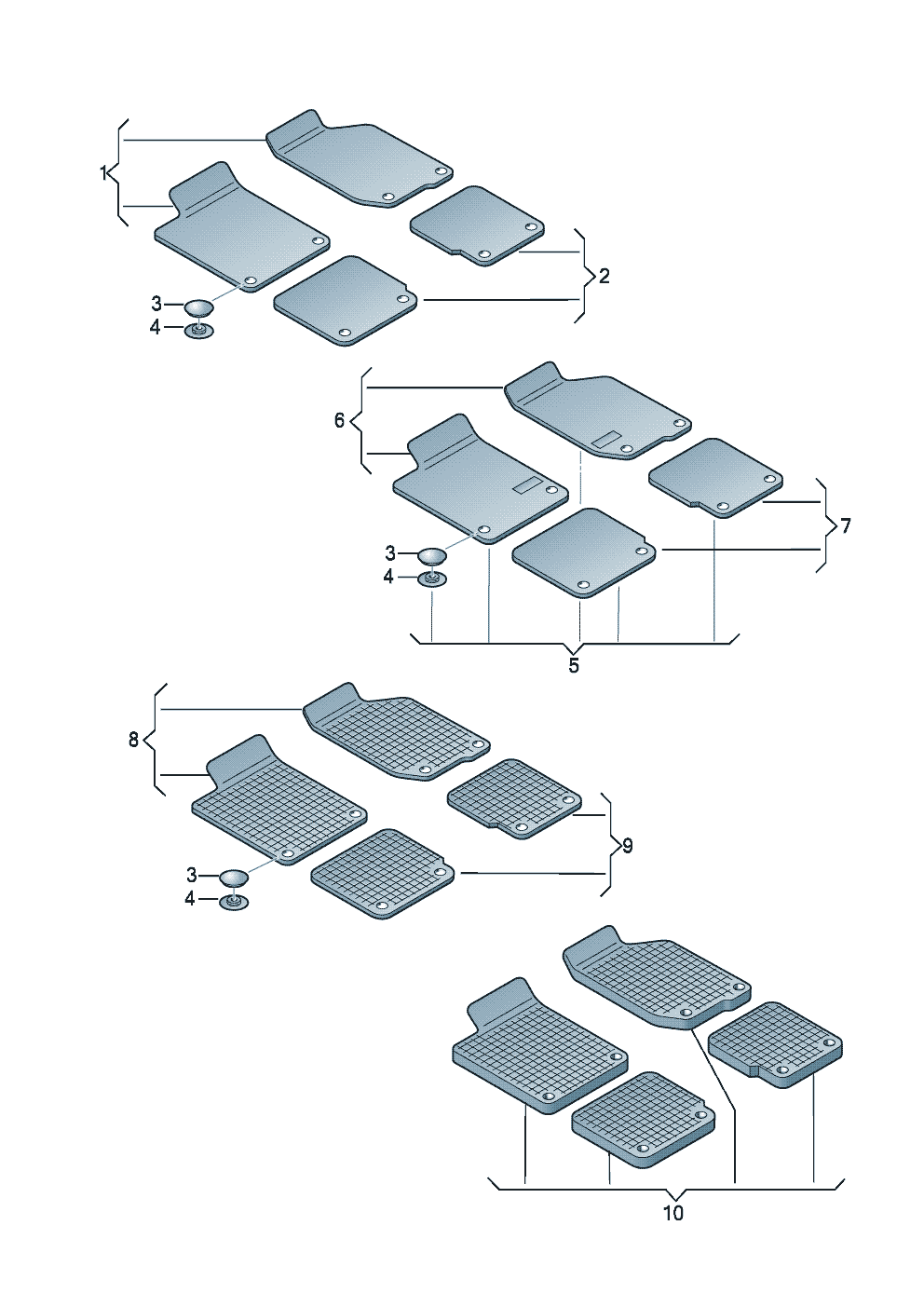 1
2
3
4
6
7
3
4
5
8
9
3
4
10