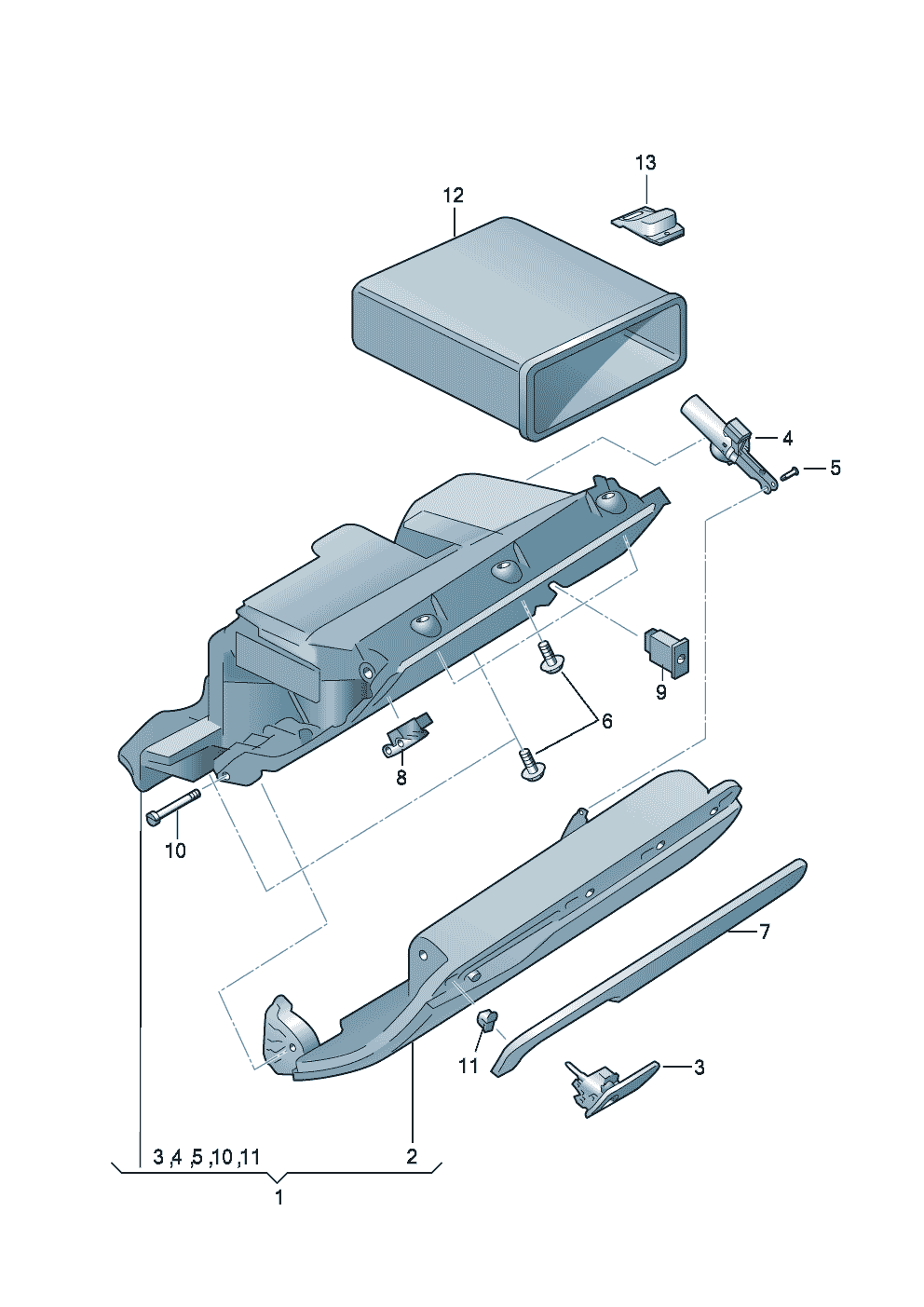 13

12

4

5

9

6

8

10

7

11

3

3 ,4 ,5 ,10 ,11

2

1