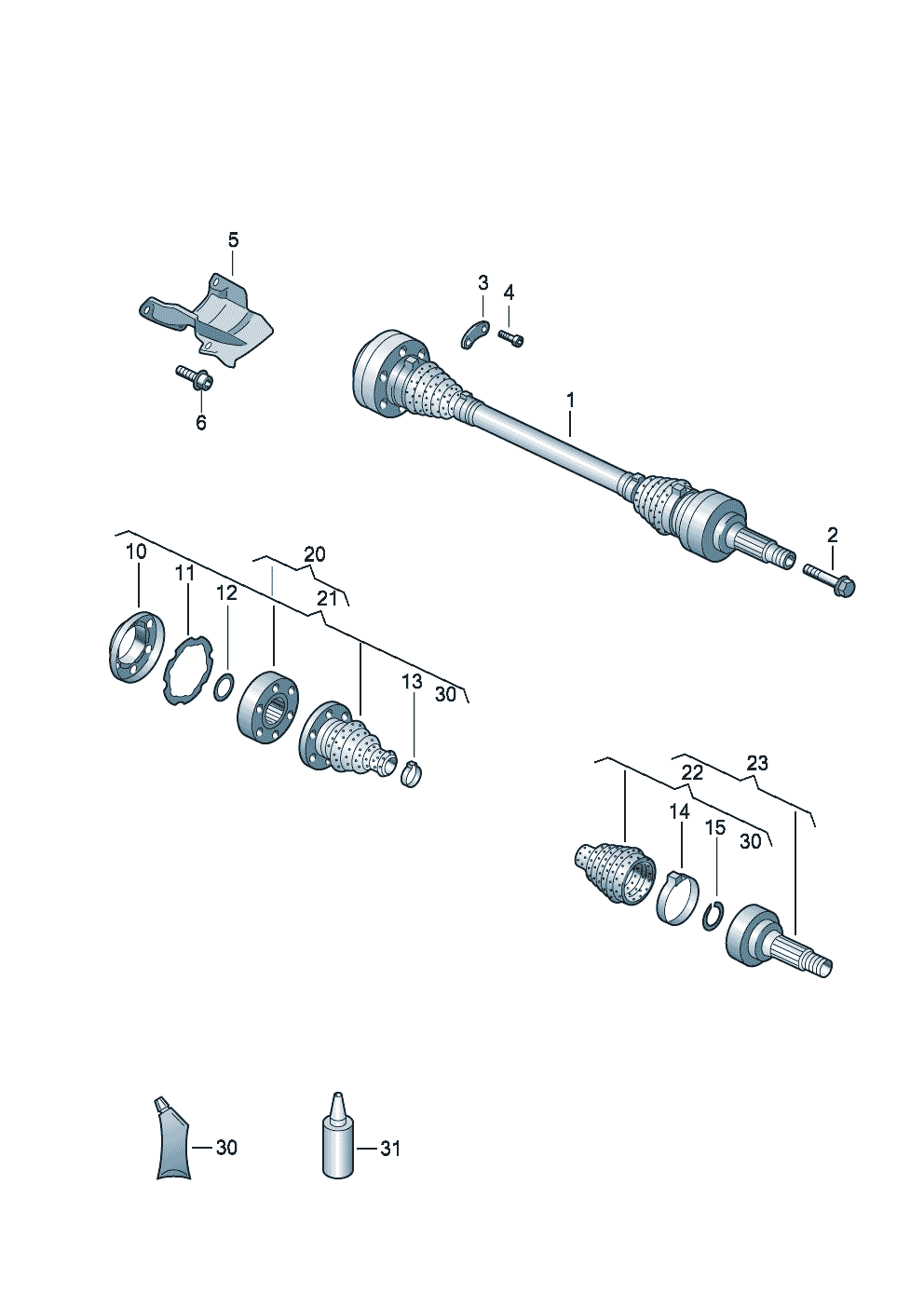 5
3
4
6
1
2
10
11
12
20
21
13
30
22
23
14
15
30
30
31