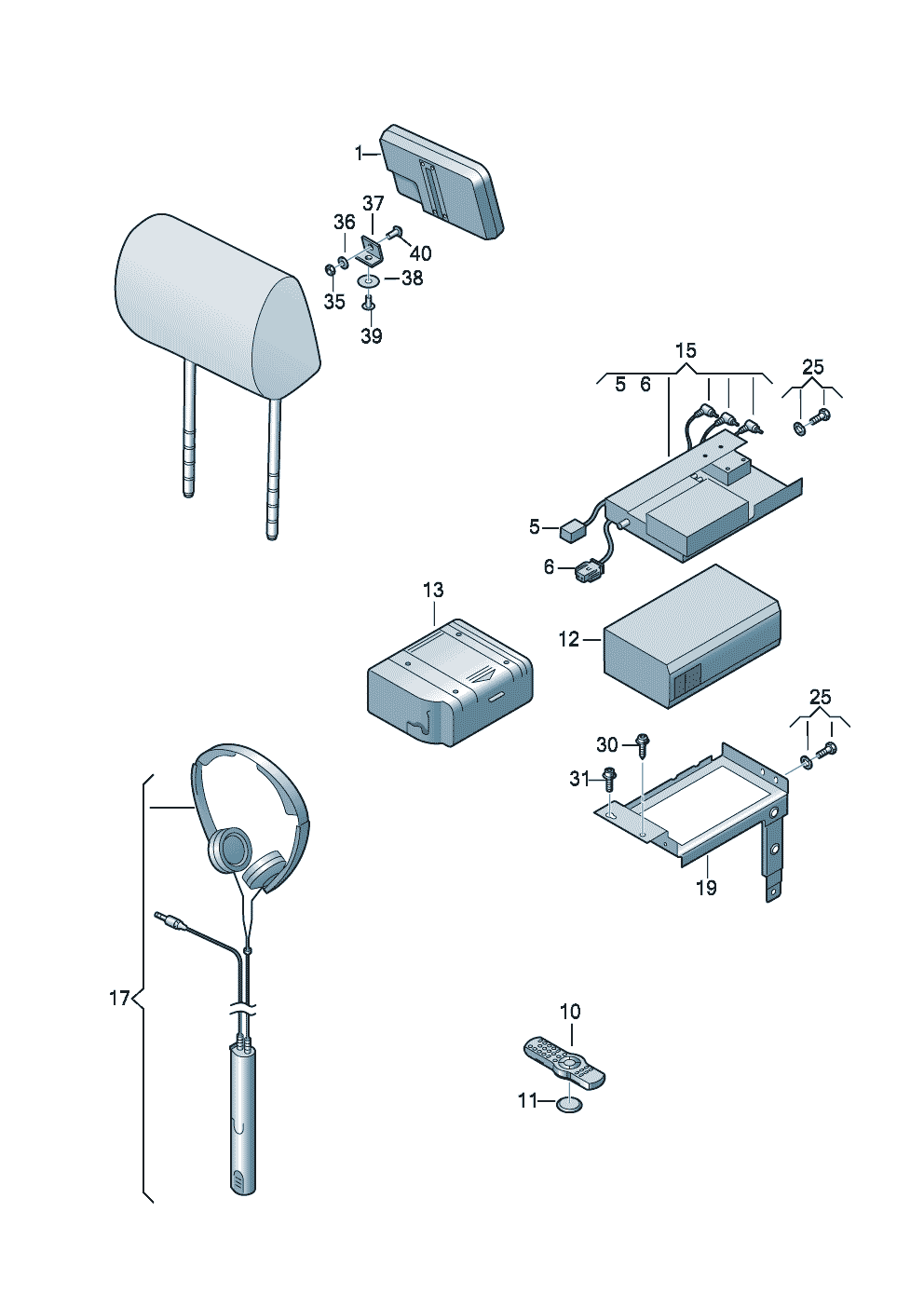 1
37
36
40
38
35
39
15
5
6
25
5
6
13
12
25
30
31
19
17
10
11