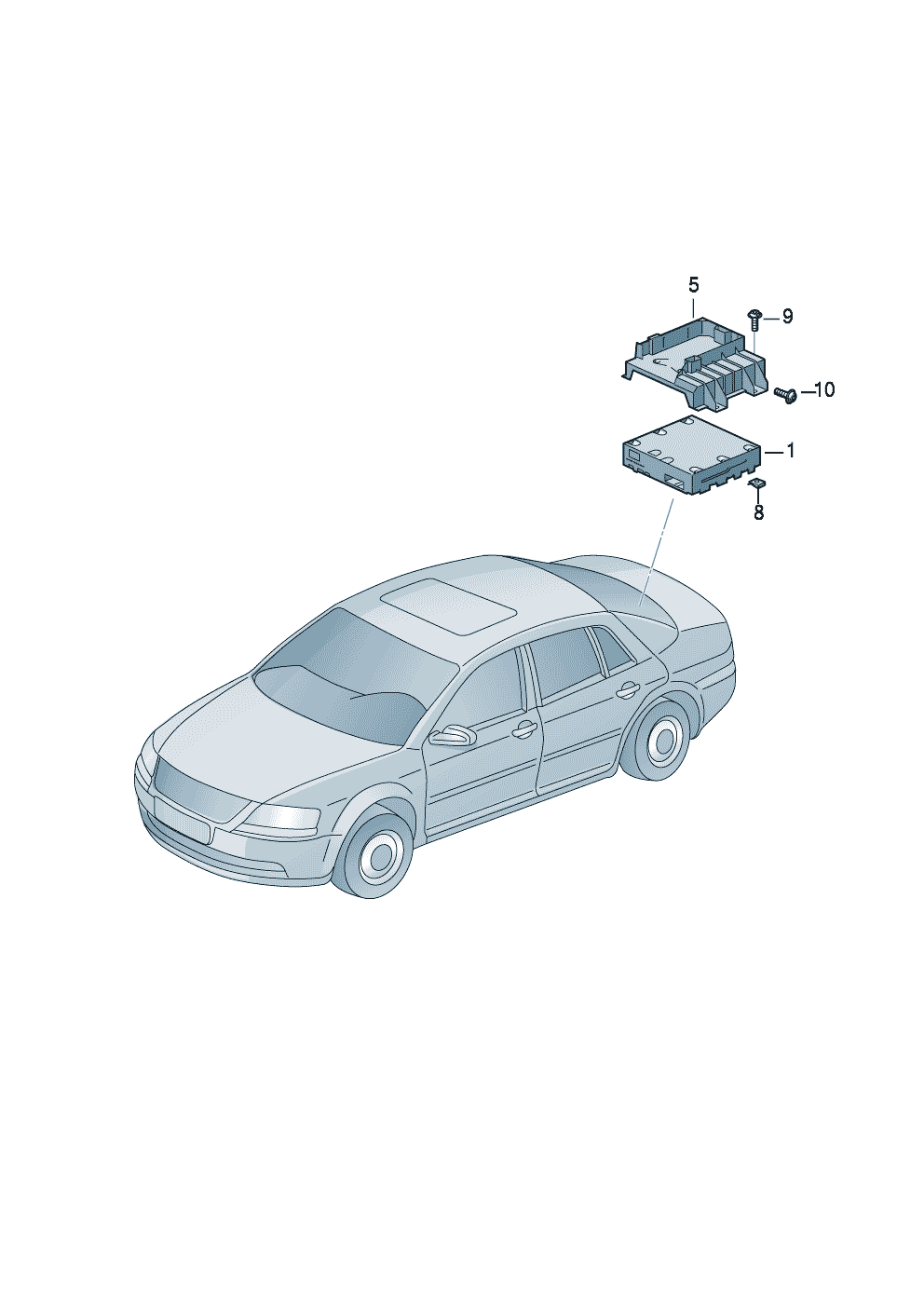 5
9
10
1
8