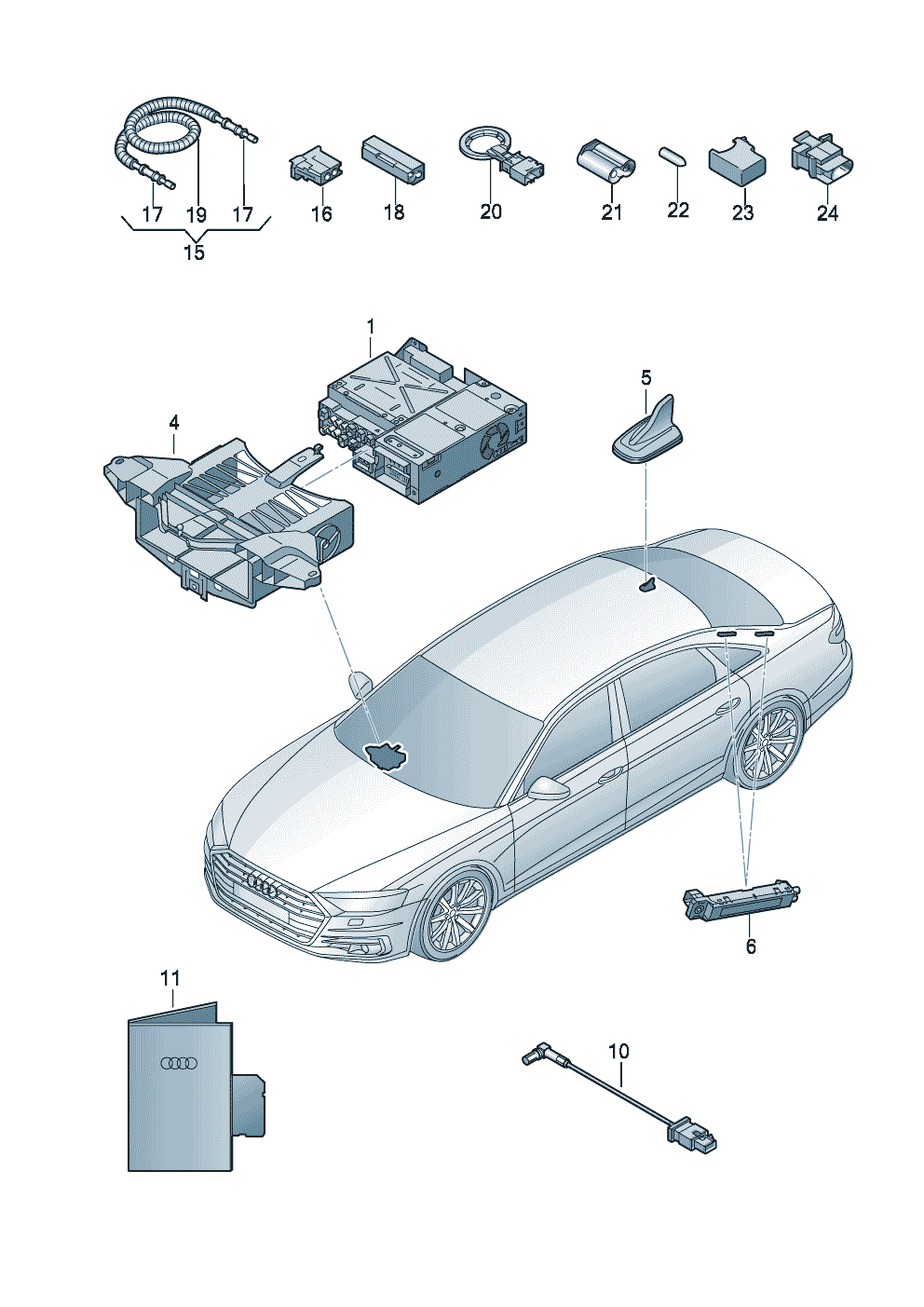 17 19 17
15
16
18
20
21
22
23
24
1
4
5
6
11
10