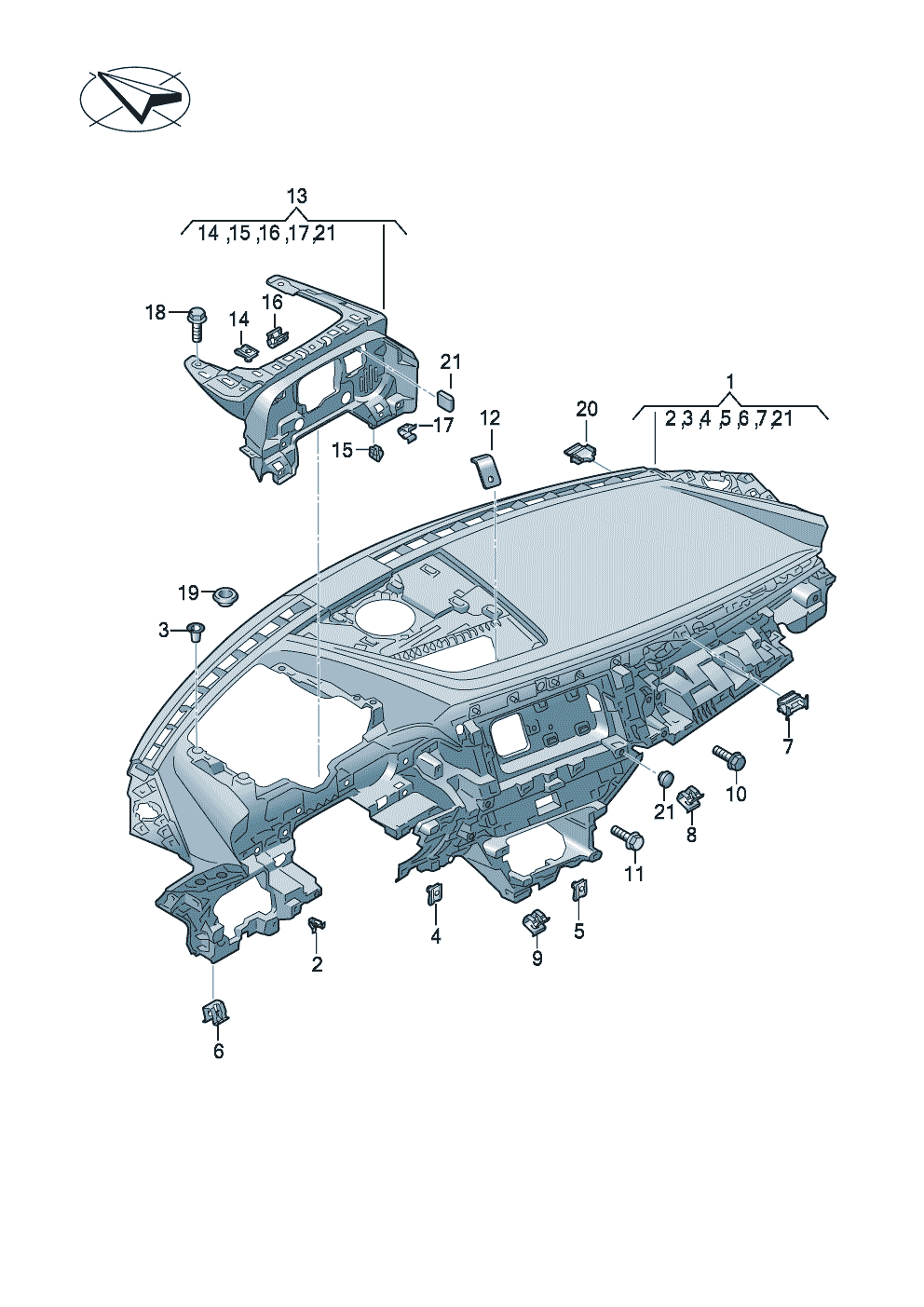 13
14 ,15 ,16 ,17 ,21
18
14
16
21
17
15
12
20
1
2 ,3 ,4 ,5 ,6 ,7 ,21
19
3
7
10
21
8
11
4
5
9
2
6