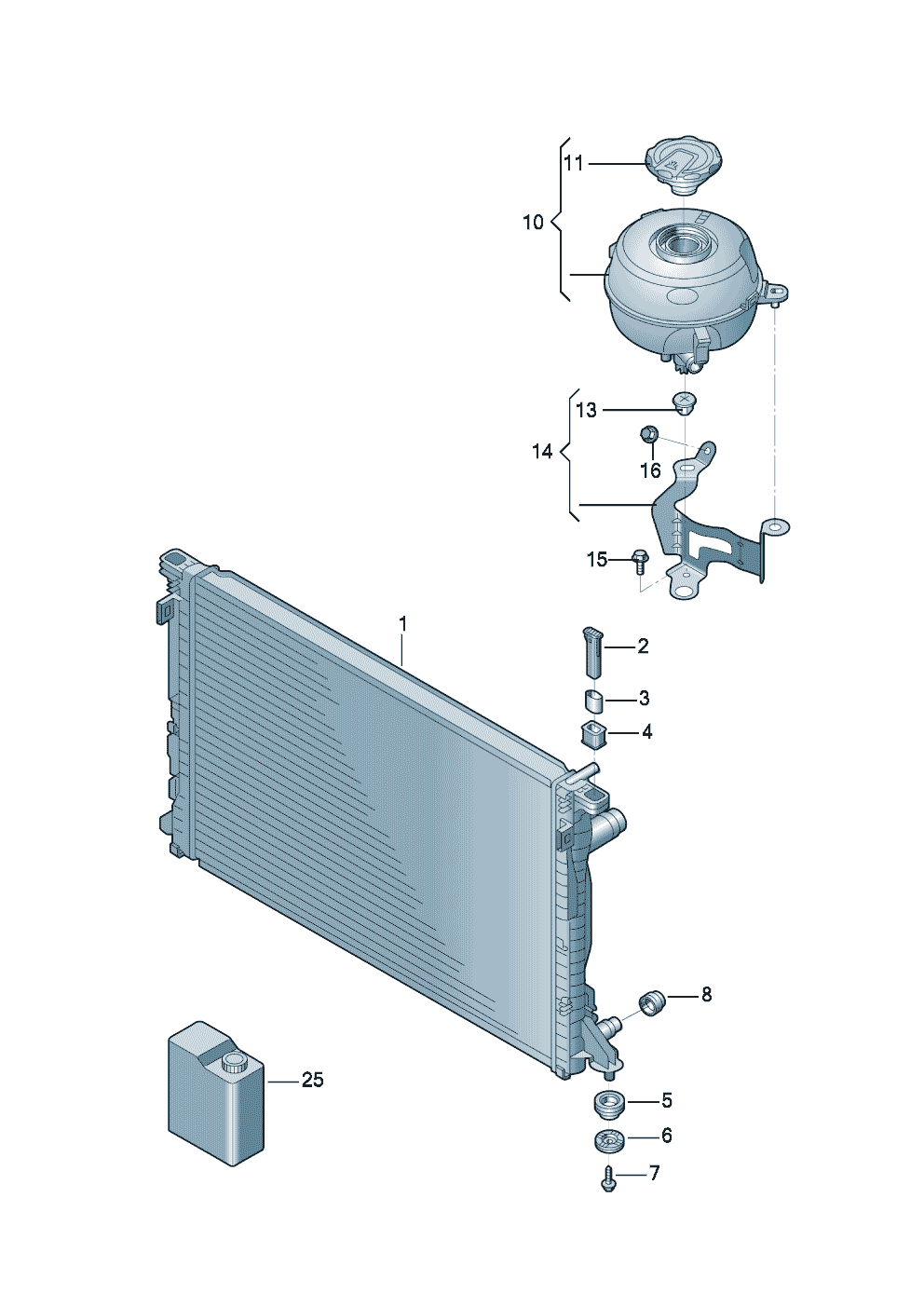 11
10
13
14
16
15
1
2
3
4
8
25
5
6
7