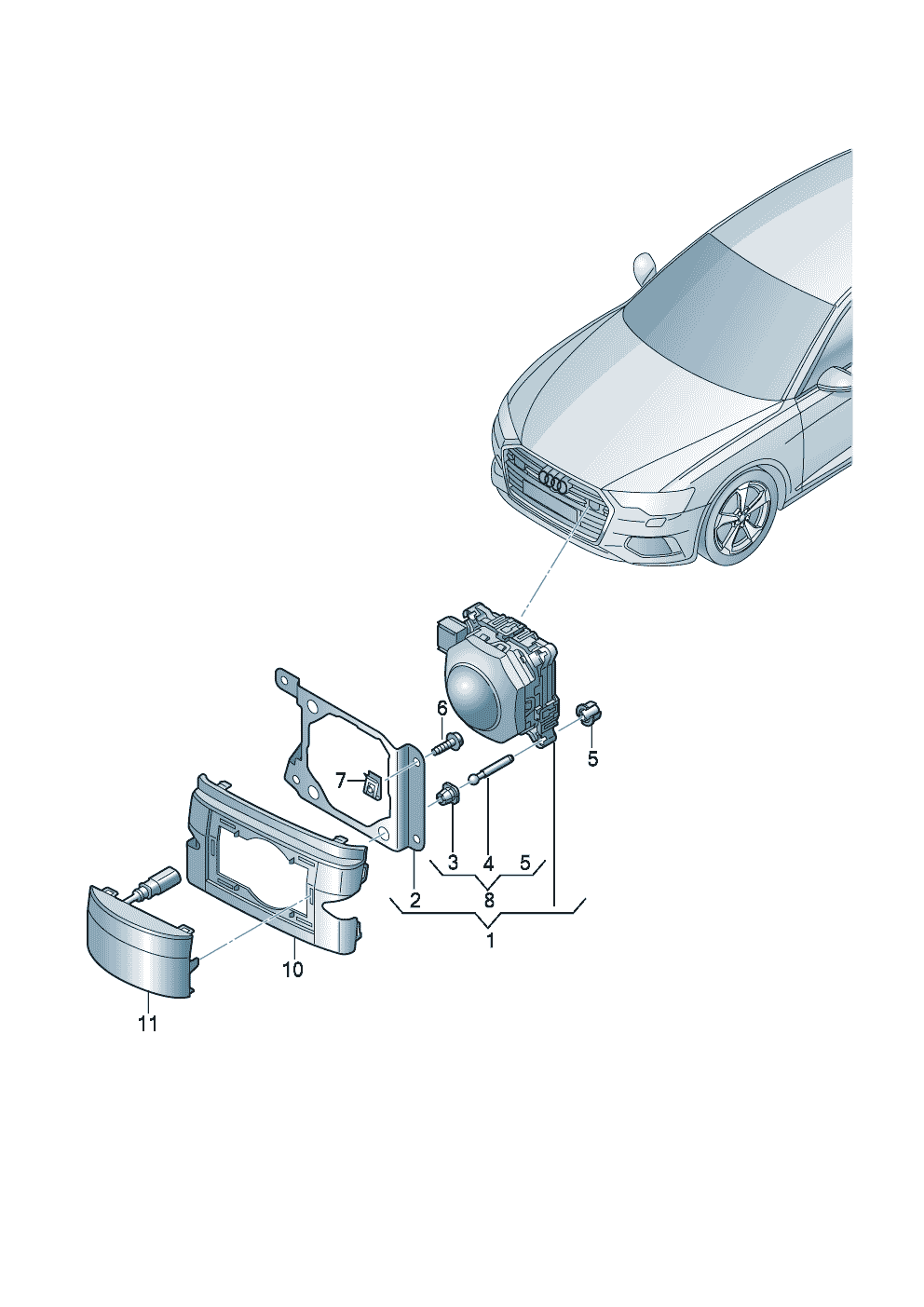 6
5
7
3
4
5
8
2
1
10
11