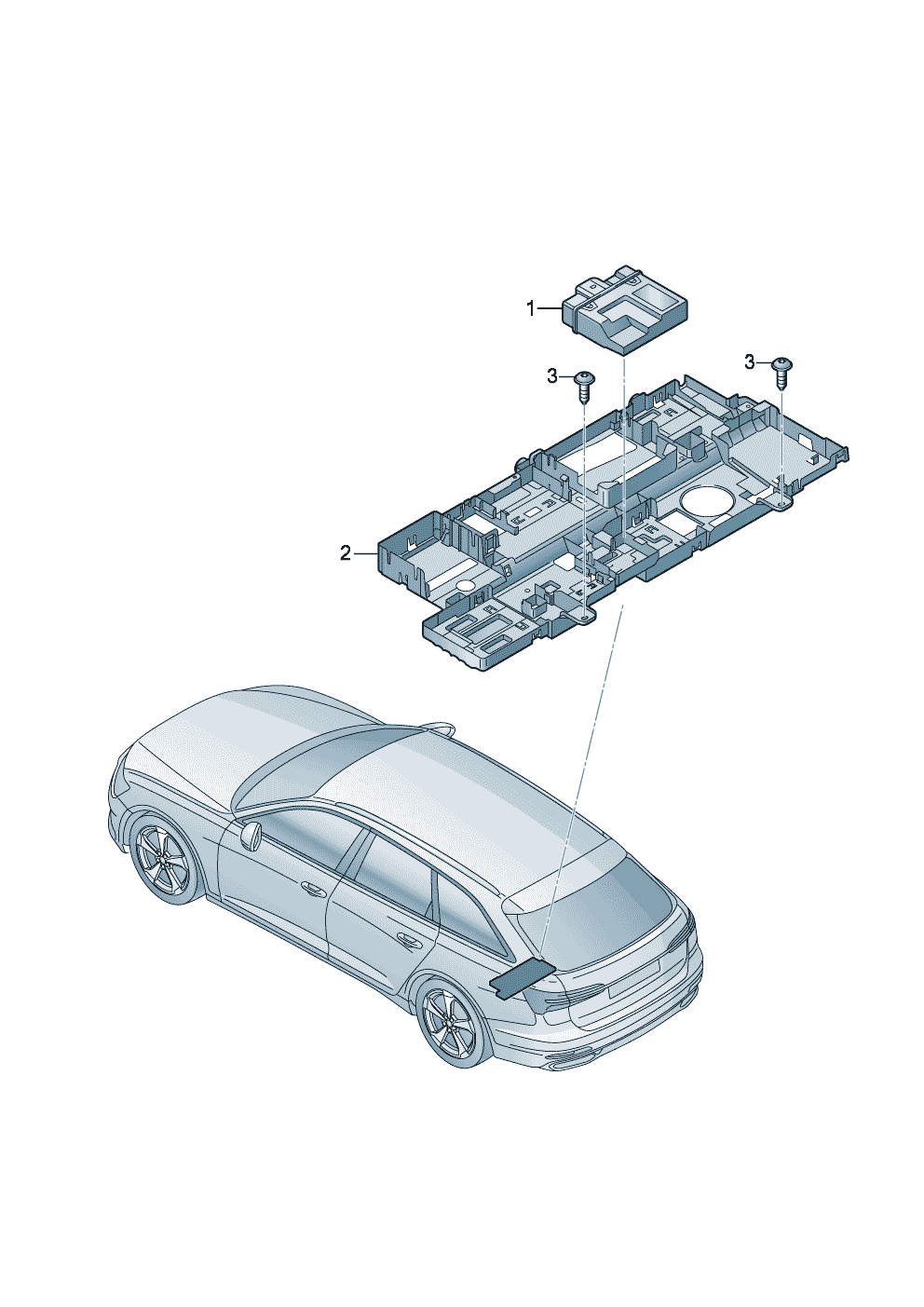 1
3
3
2