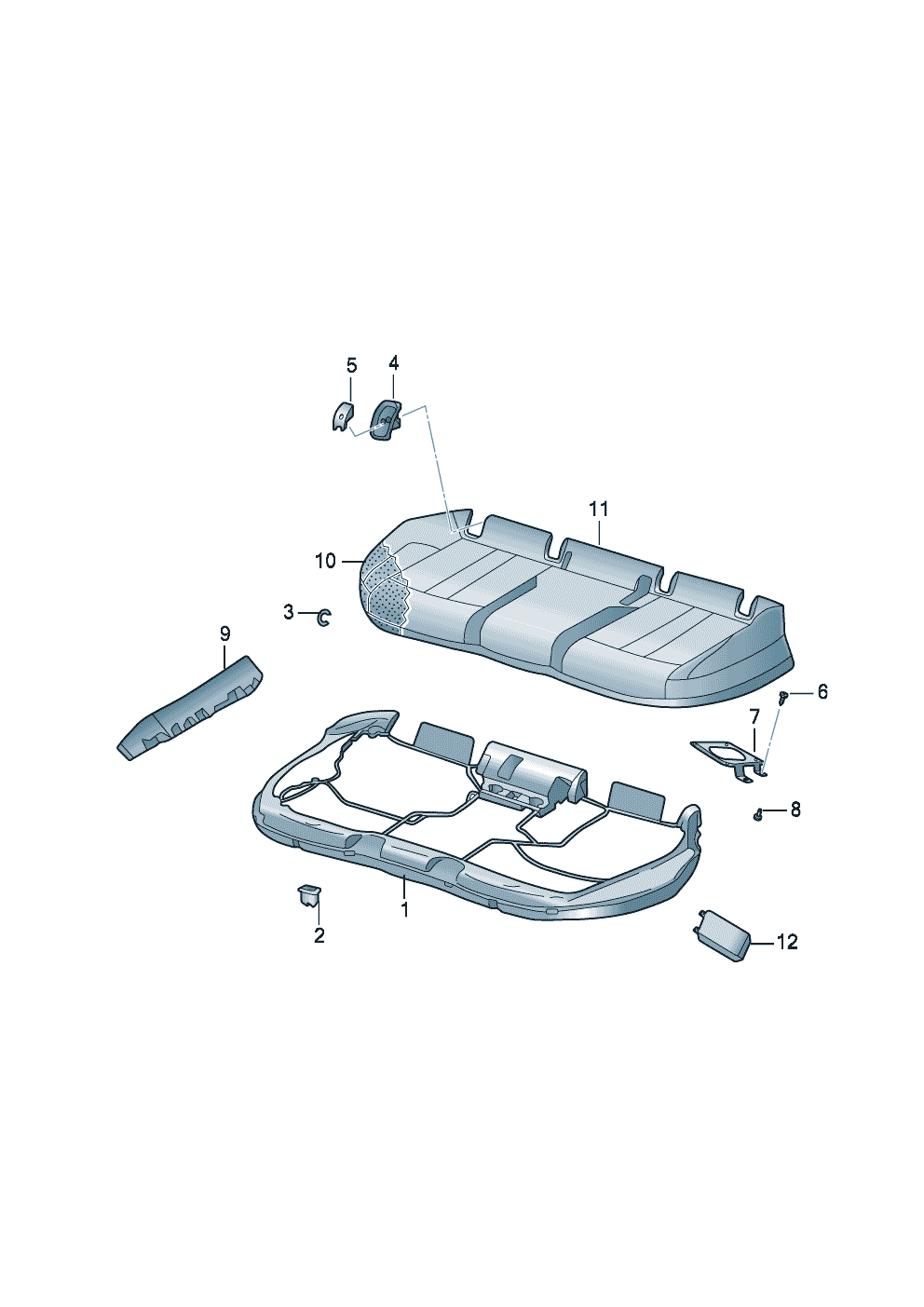 5
4
11
10
3
9
6
7
8
1
2
12