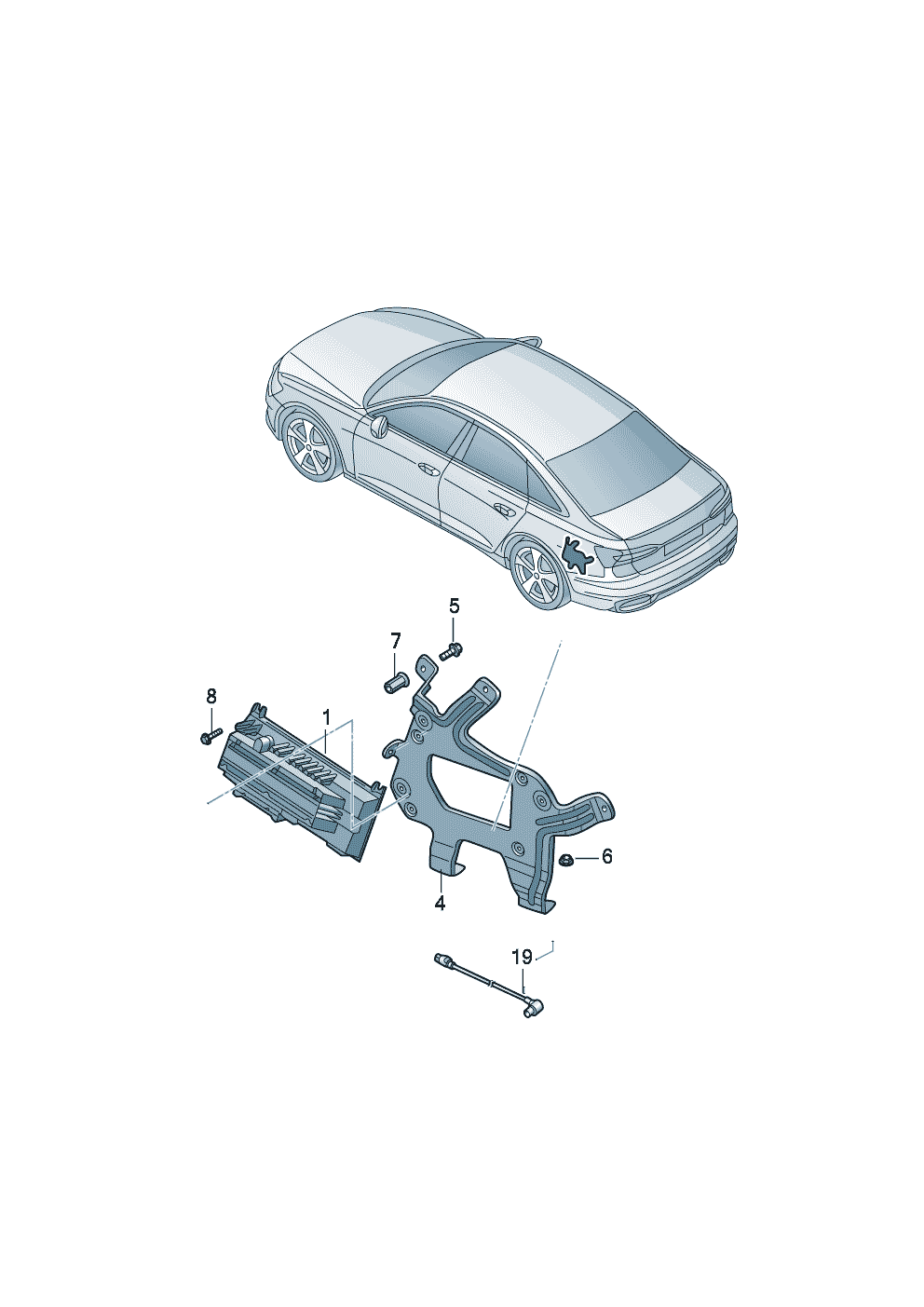 5
7
8
1
6
4
19