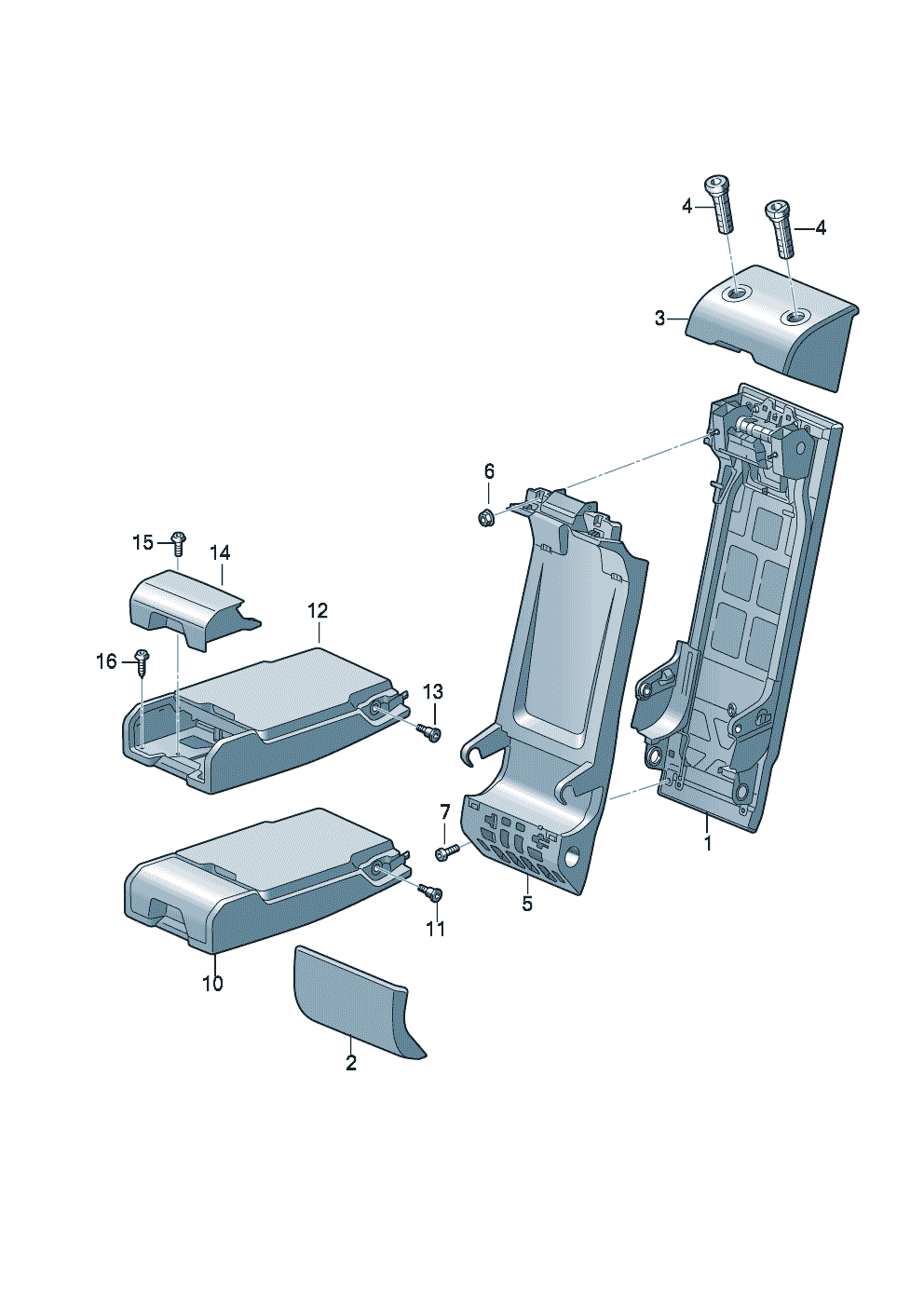 4
4
3
6
15
14
12
16
13
7
1
5
11
10
2