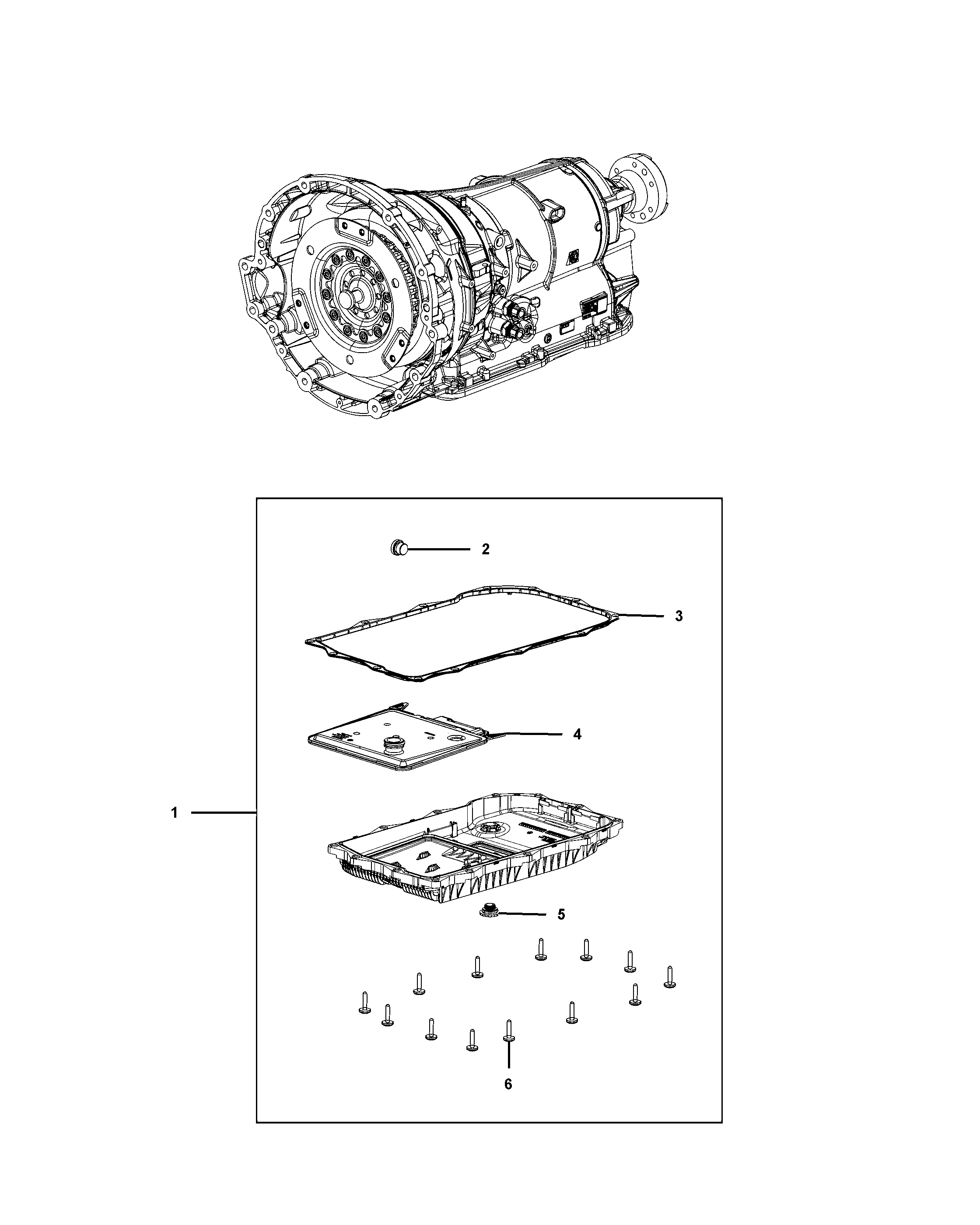 2
3
4
1
5
6