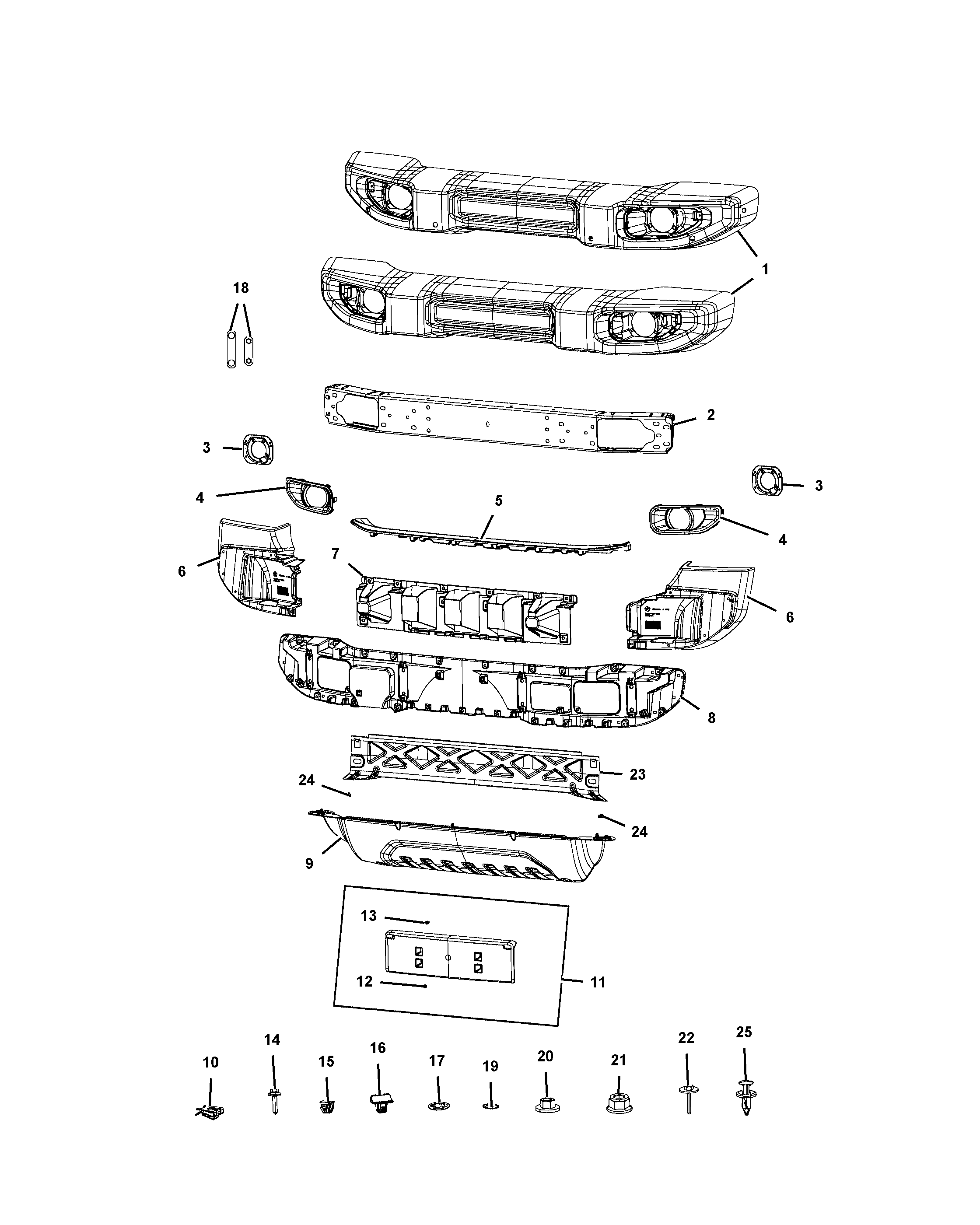 1
18
2
3
3
4
5
4
6
7
6
8
23
24
24
9
13
12
11
10
14
15
16
17
19
20
21
22
25