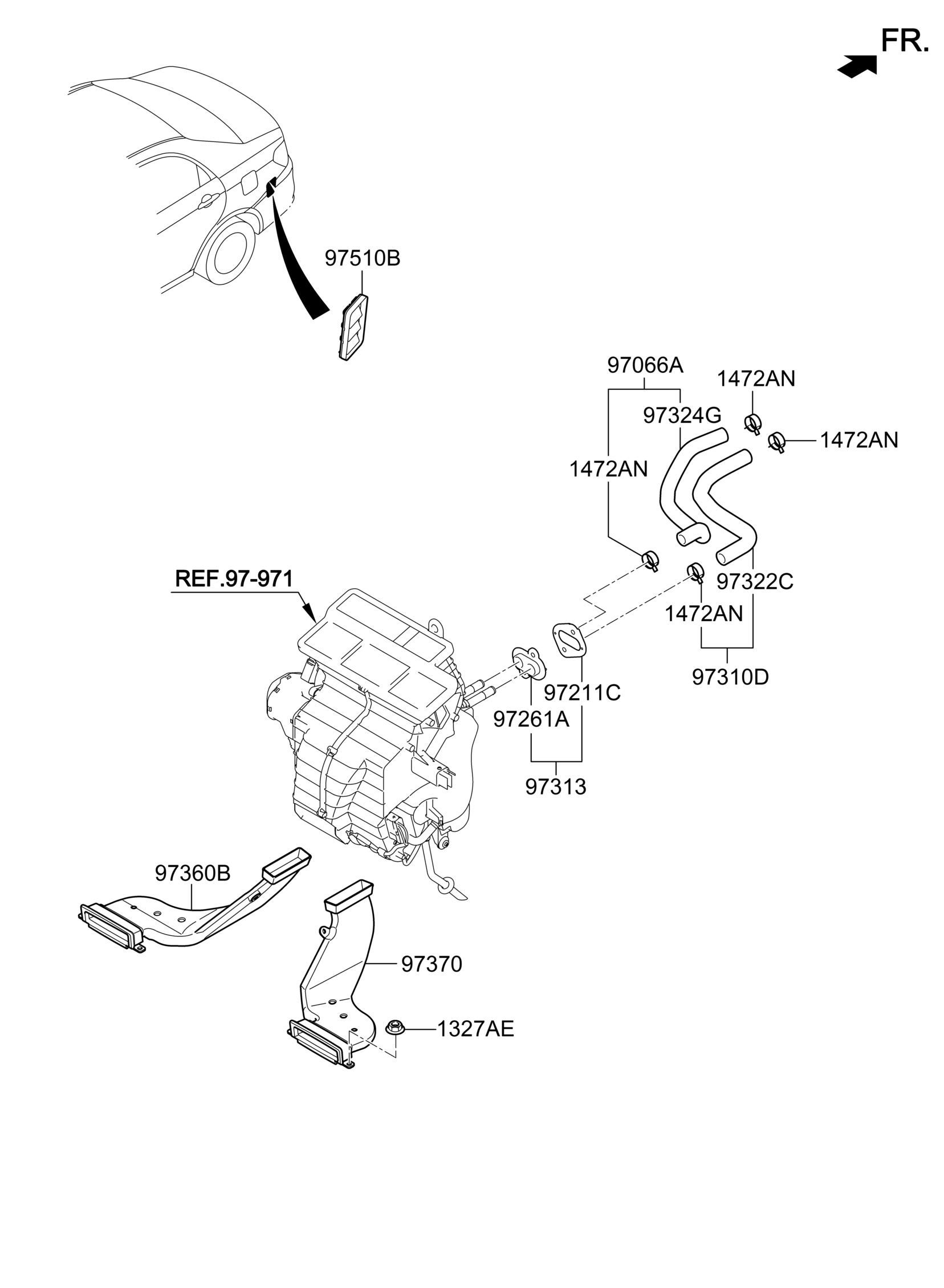 FR.

97510B

97066A

1472AN

97324G

1472AN

1472AN

REF.97-971

97322C

1472AN

97310D

97211C

97261A

97313

97360B

97370

1327AE