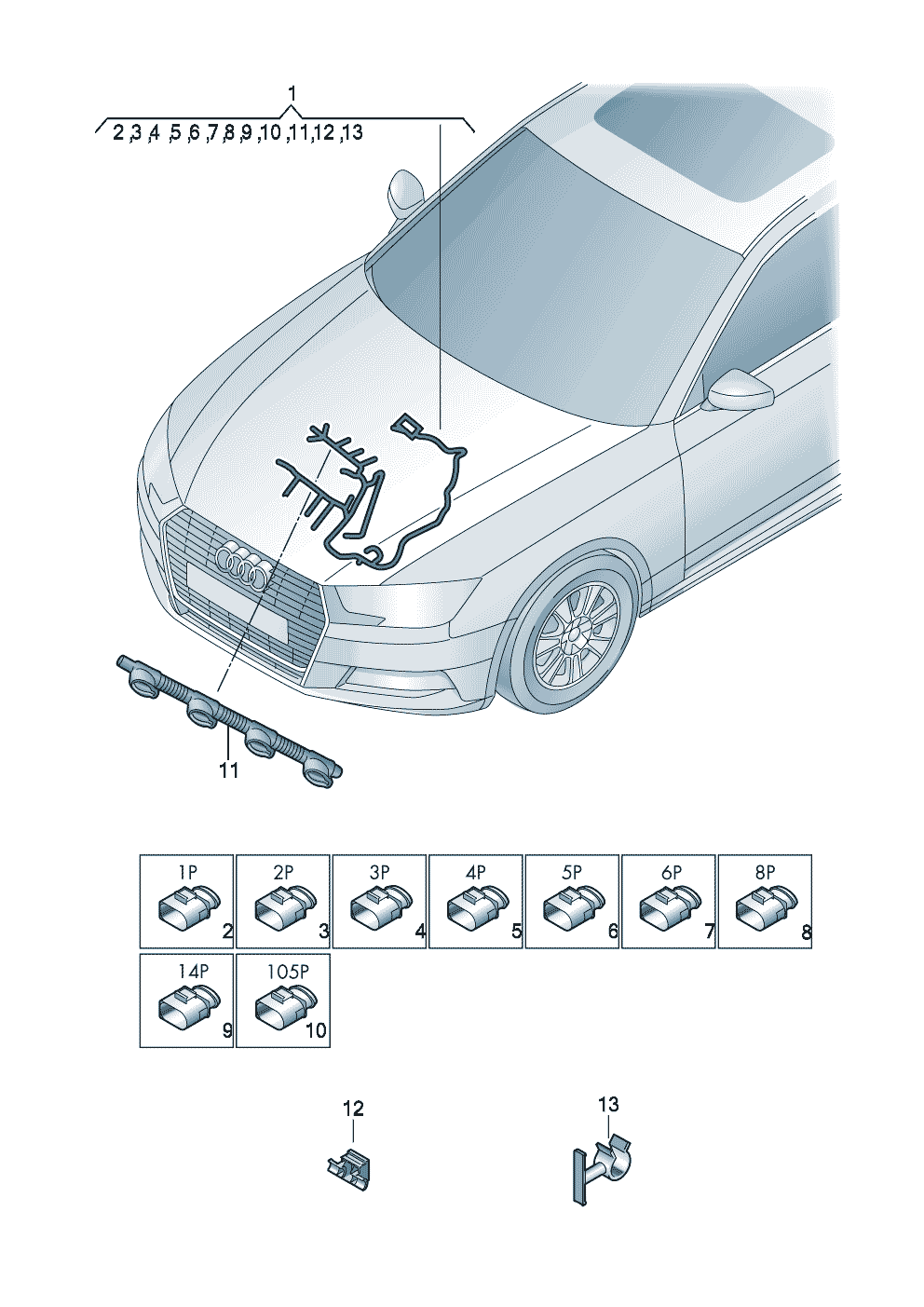 1
2 ,3 ,4 ,5 ,6 ,7 ,8 ,9 ,10 ,11 ,12 ,13

11

1P
2

2P
3

3P
4

4P
5

5P
6

6P
7

8P
8

14P
9

105P
10

12

13